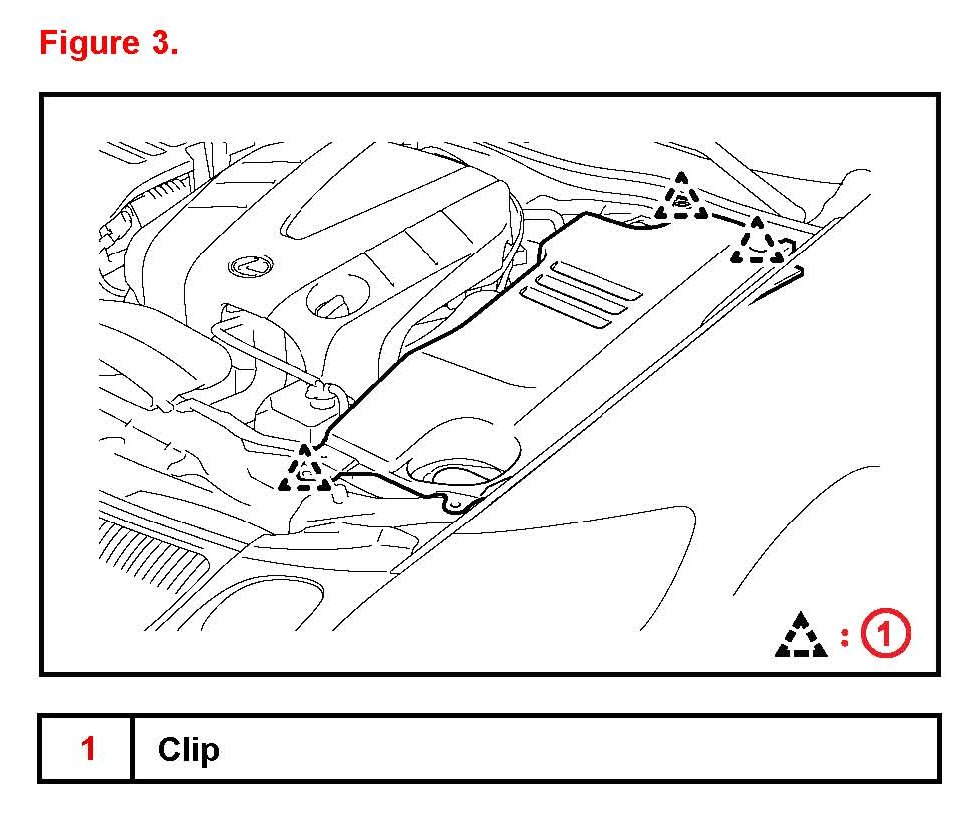 Figure 3.

: 1

| 1 | Clip |
|---|---|