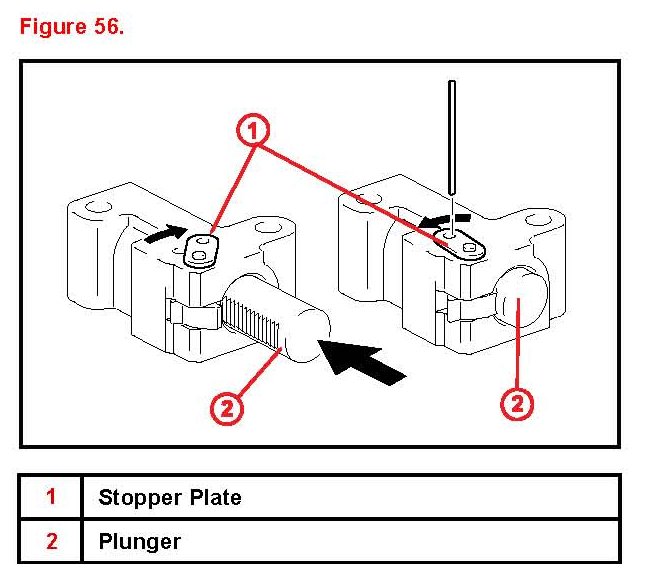 Figure 56.

1

2

2

| 1 | Stopper Plate |
|---|---|
| 2 | Plunger |