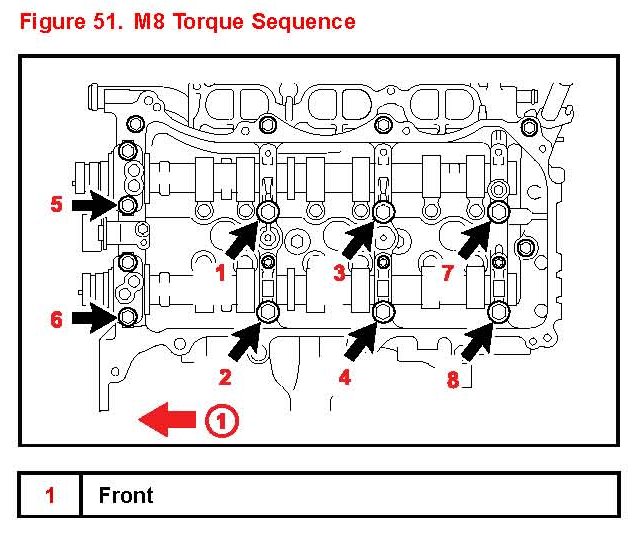 Figure 51. M8 Torque Sequence

5
1
3
7
6
2
4
8
1

| 1 | Front |
|---|---|