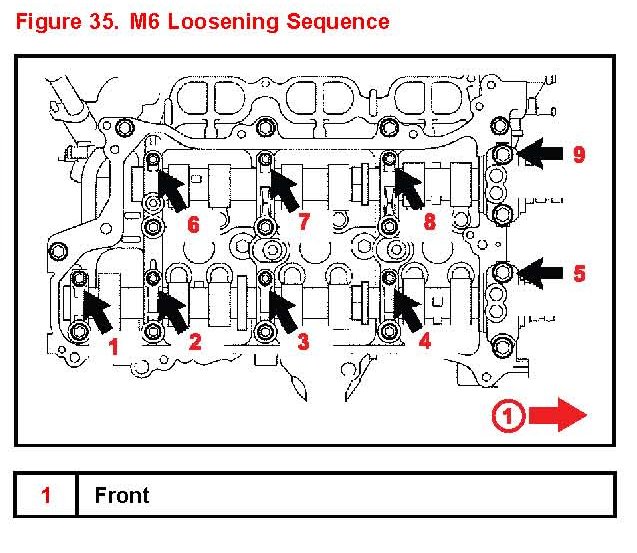 Figure 35. M6 Loosening Sequence

9

6

7

8

5

1

2

3

4

1

| 1 | Front |
|---|---|