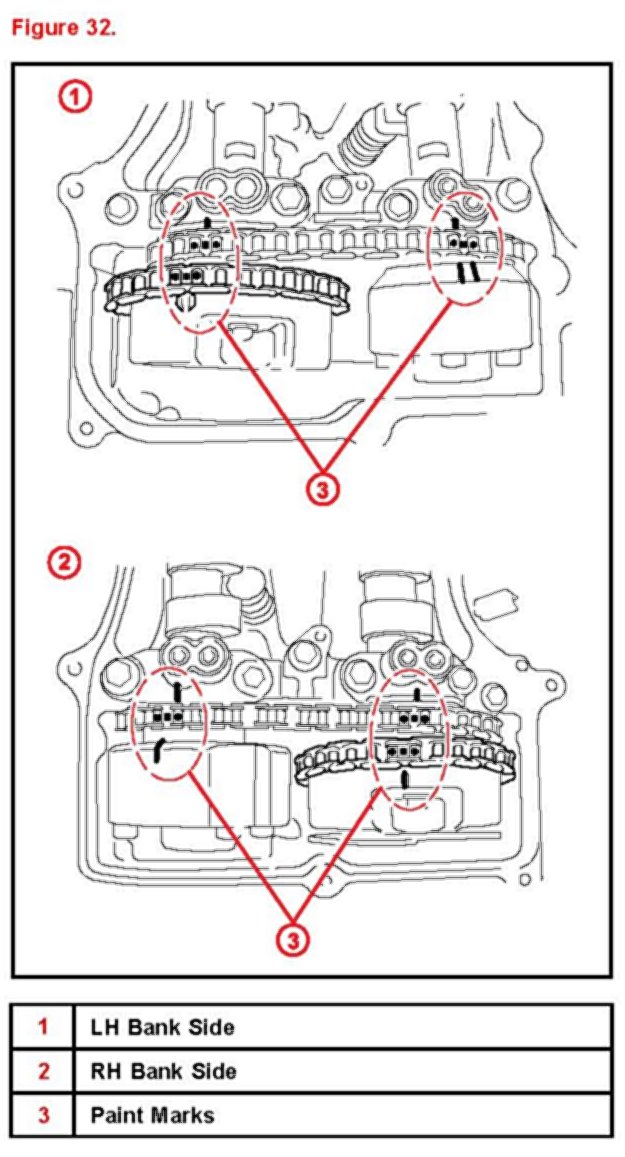 Figure 32.

1

3

2

3

| 1 | LH Bank Side |
|---|---|
| 2 | RH Bank Side |
| 3 | Paint Marks |