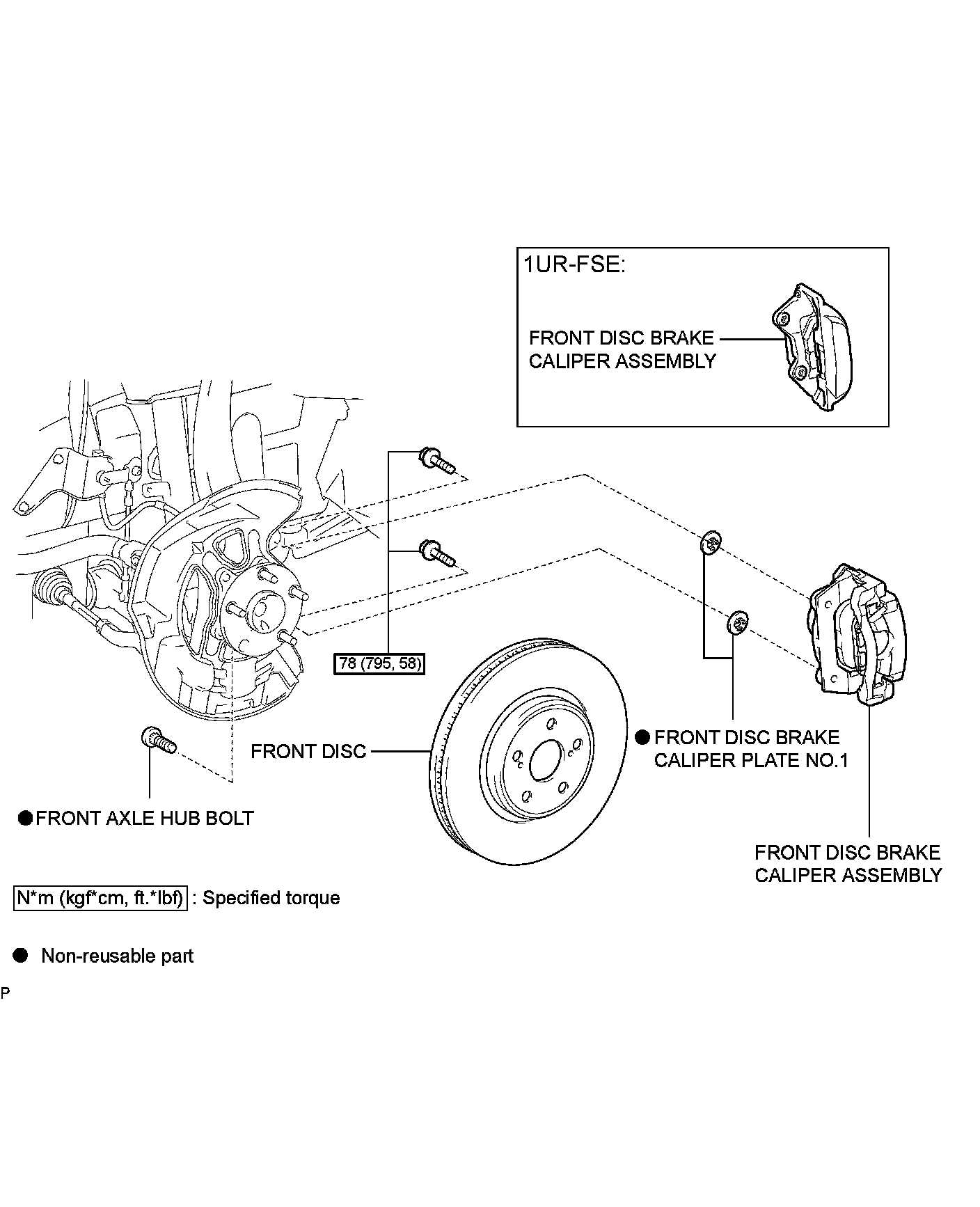 1UR-FSE:

FRONT DISC BRAKE CALIPER ASSEMBLY

78 (795, 58)

FRONT DISC

● FRONT DISC BRAKE CALIPER PLATE NO.1

● FRONT AXLE HUB BOLT

FRONT DISC BRAKE CALIPER ASSEMBLY

N*m (kgf*cm, ft.*lbf) : Specified torque

● Non-reusable part

P