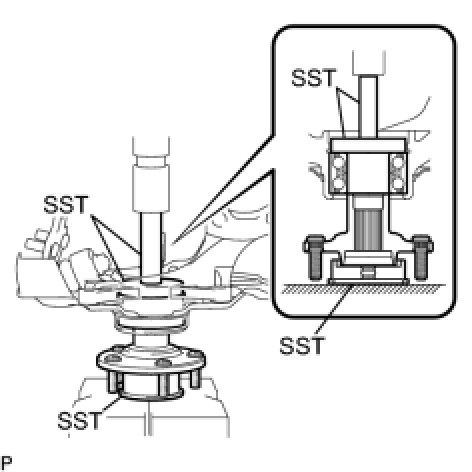 SST

SST

SST

SST

P