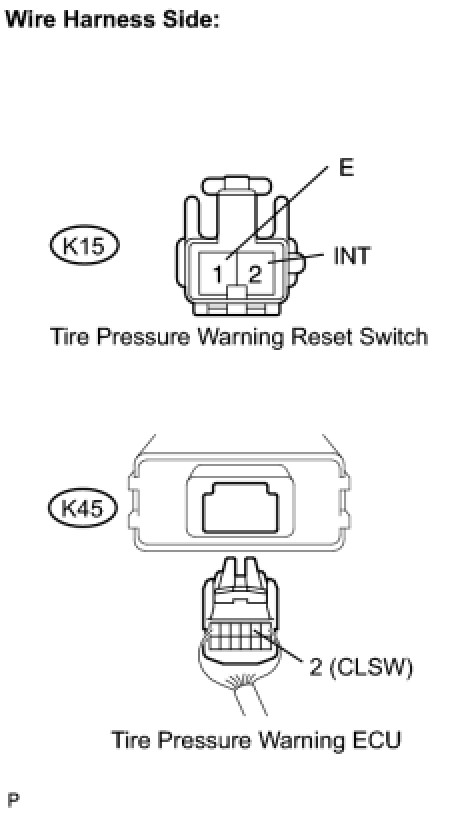 Wire Harness Side:

E

K15

1 2

INT

Tire Pressure Warning Reset Switch

K45

2 (CLSW)

Tire Pressure Warning ECU

P