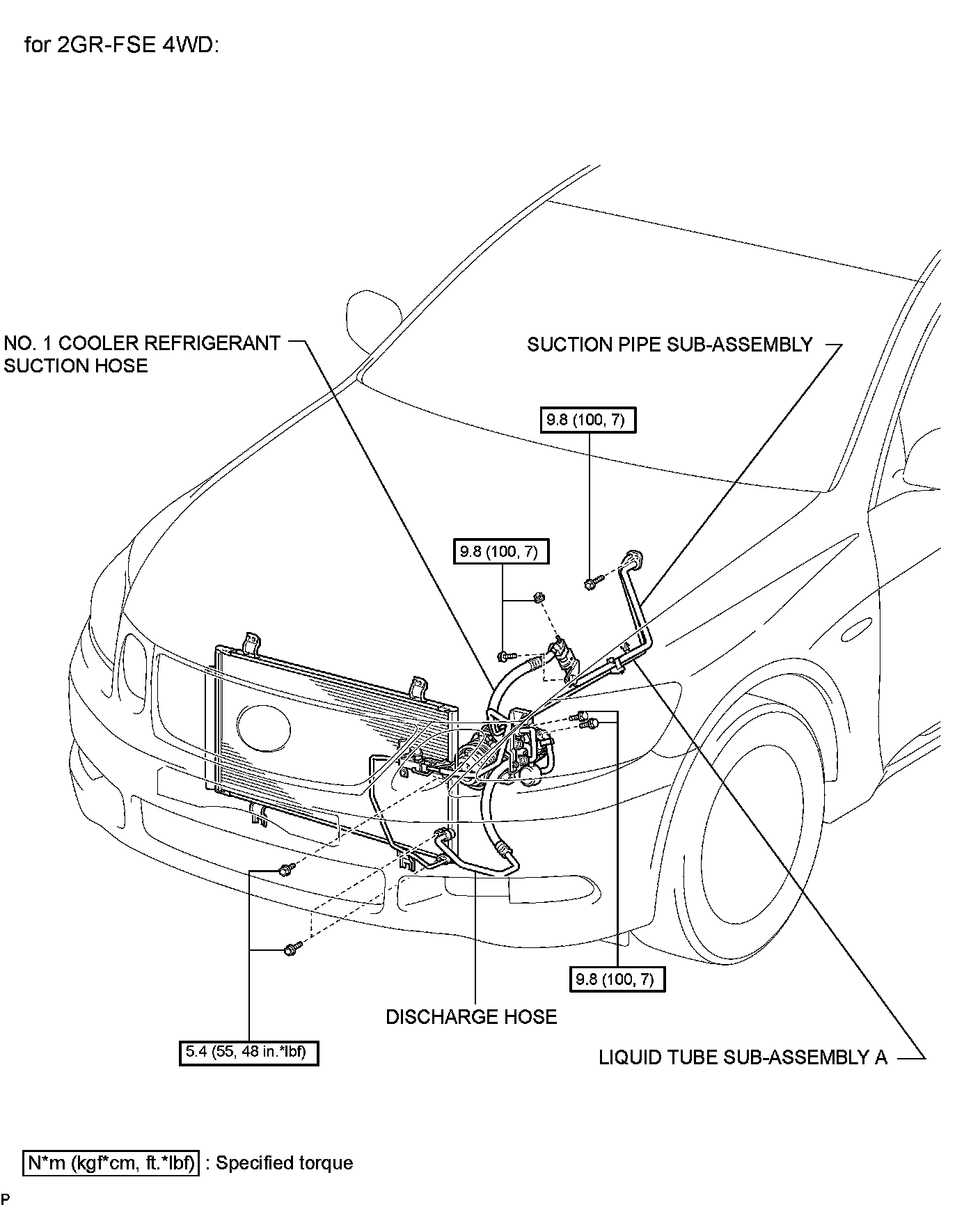 for 2GR-FSE 4WD:

NO. 1 COOLER REFRIGERANT SUCTION HOSE

SUCTION PIPE SUB-ASSEMBLY

9.8 (100, 7)

9.8 (100, 7)

9.8 (100, 7)

DISCHARGE HOSE

5.4 (55, 48 in.*lbf)

LIQUID TUBE SUB-ASSEMBLY A

N*m (kgf*cm, ft.*lbf) : Specified torque

P