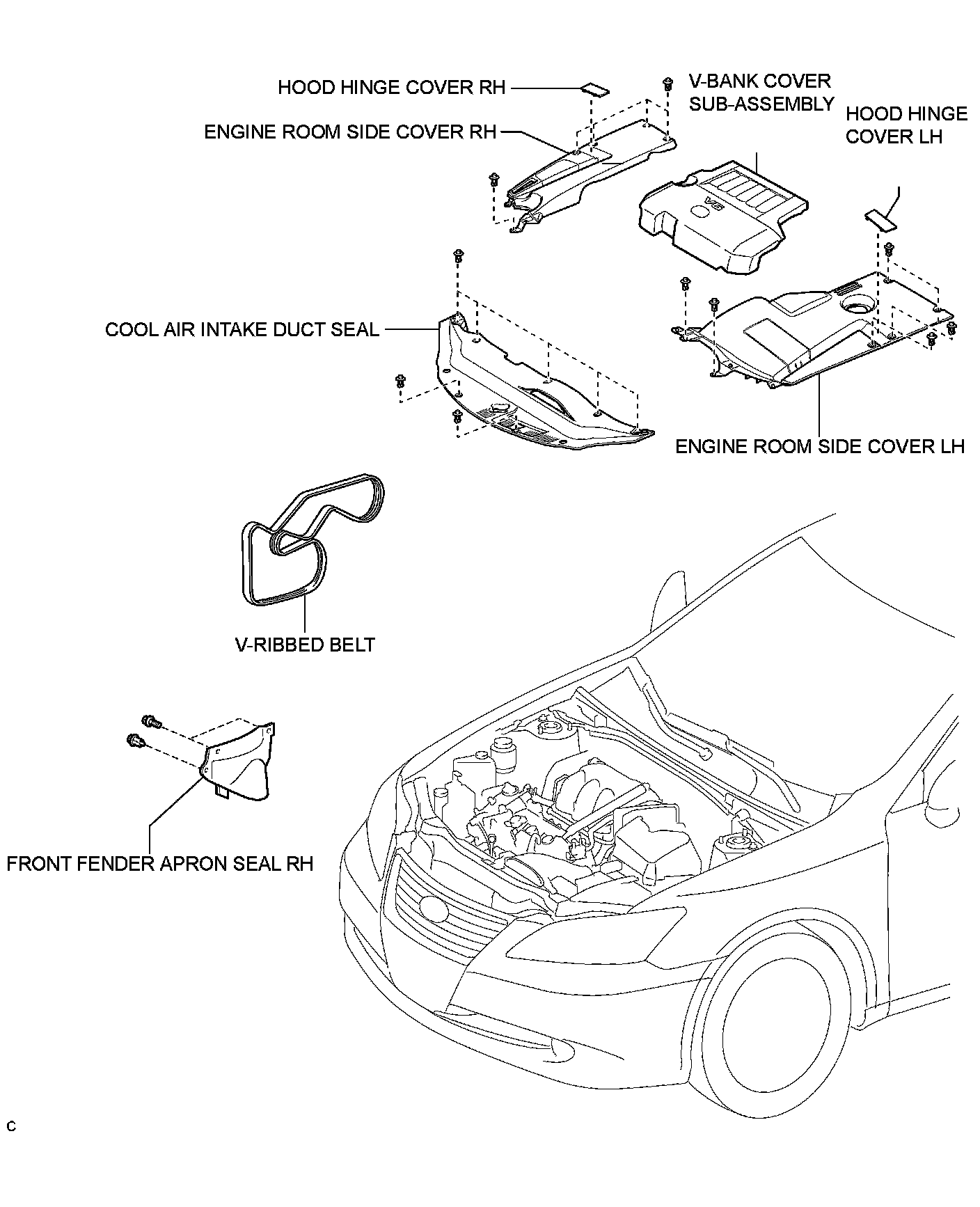 HOOD HINGE COVER RH

V-BANK COVER SUB-ASSEMBLY

HOOD HINGE COVER LH

ENGINE ROOM SIDE COVER RH

V6

COOL AIR INTAKE DUCT SEAL

ENGINE ROOM SIDE COVER LH

V-RIBBED BELT

FRONT FENDER APRON SEAL RH

C