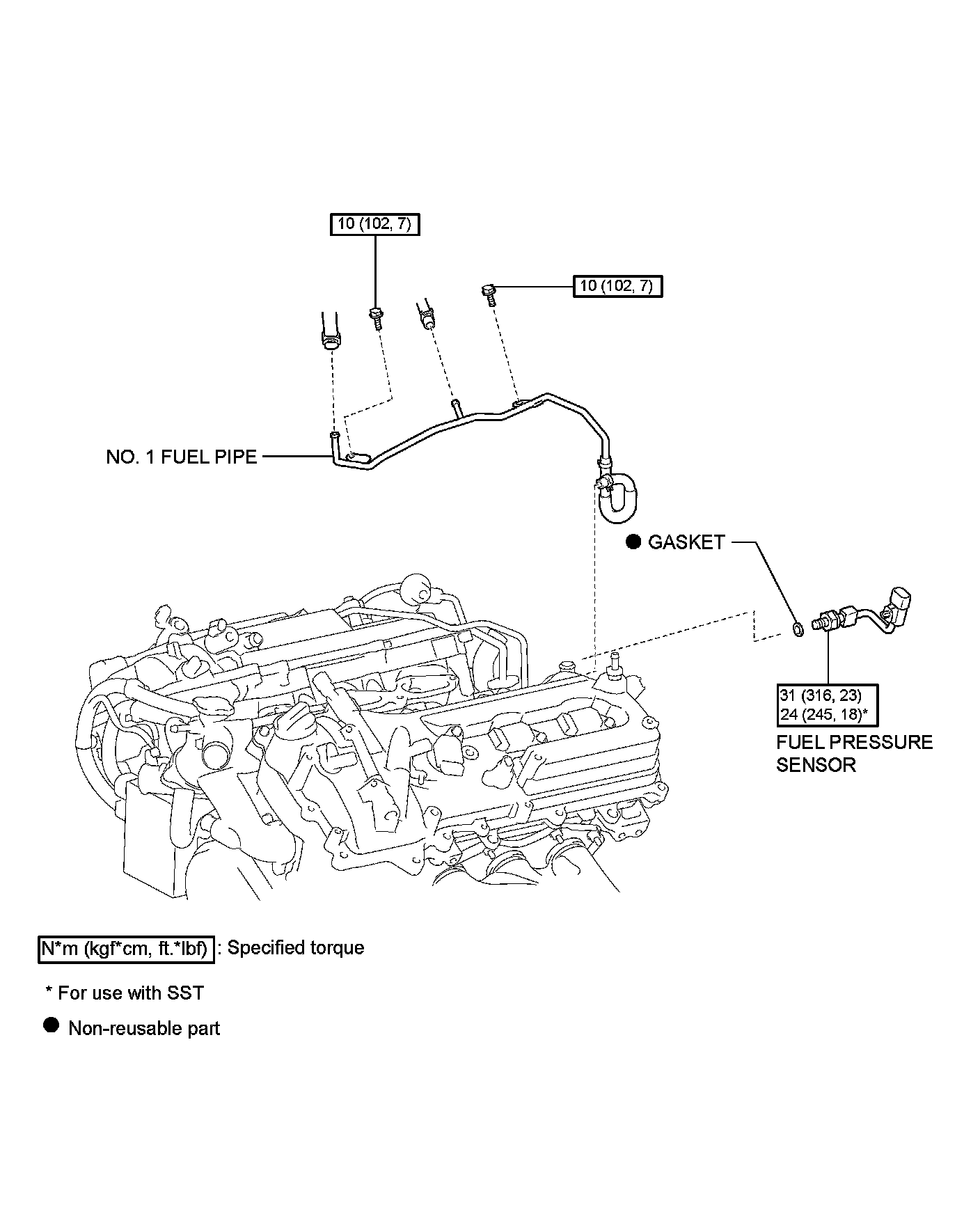 10 (102, 7)

10 (102, 7)

NO. 1 FUEL PIPE

● GASKET

31 (316, 23)
24 (245, 18)*

FUEL PRESSURE SENSOR

N*m (kgf*cm, ft.*lbf) : Specified torque

* For use with SST

● Non-reusable part