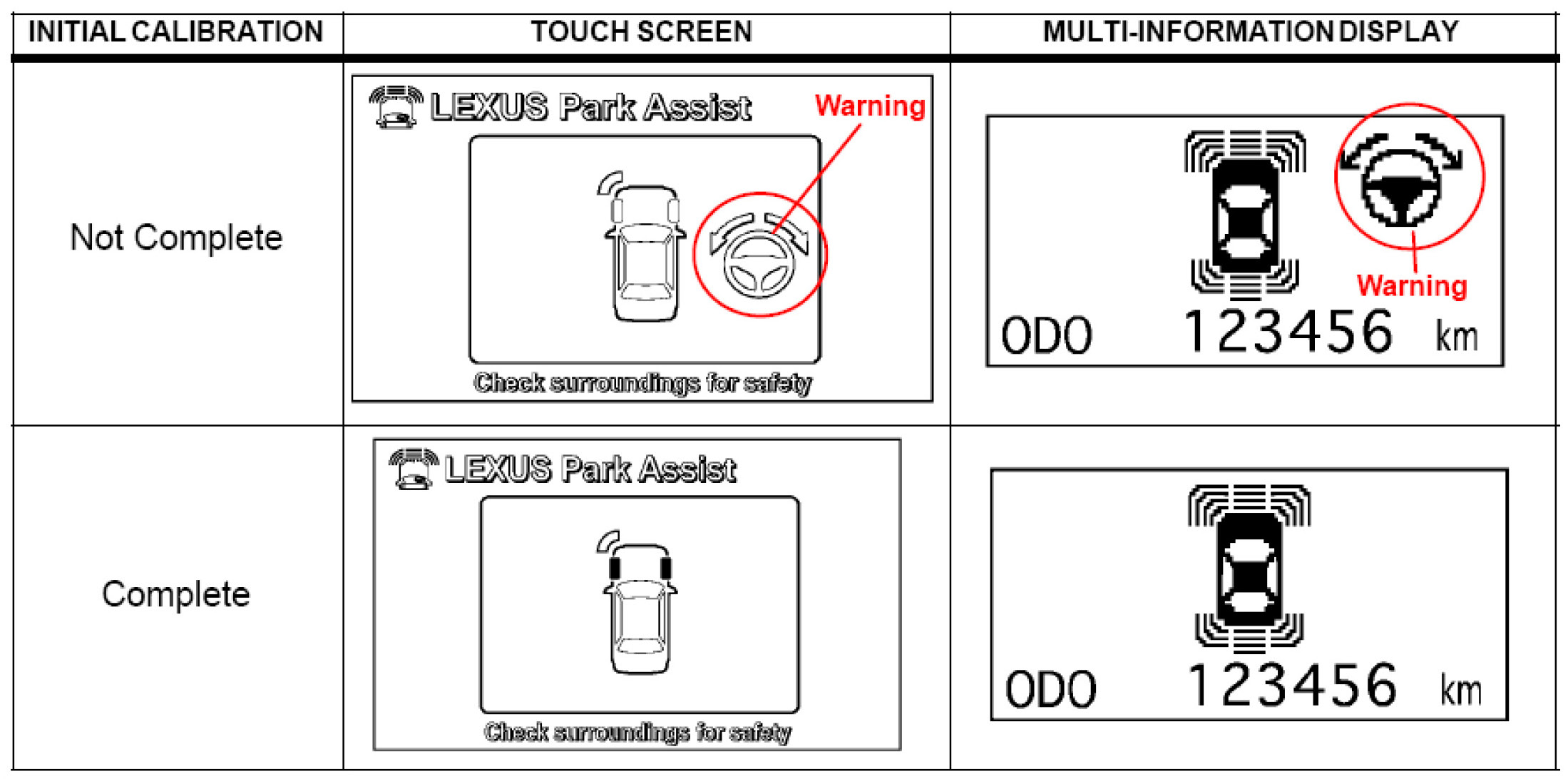 | INITIAL CALIBRATION | TOUCH SCREEN | MULTI-INFORMATION DISPLAY |
|---|---|---|
| Not Complete | LEXUS Park Assist Warning Check surroundings for safety | Warning ODO 123456 km |
| Complete | LEXUS Park Assist Check surroundings for safety | ODO 123456 km |