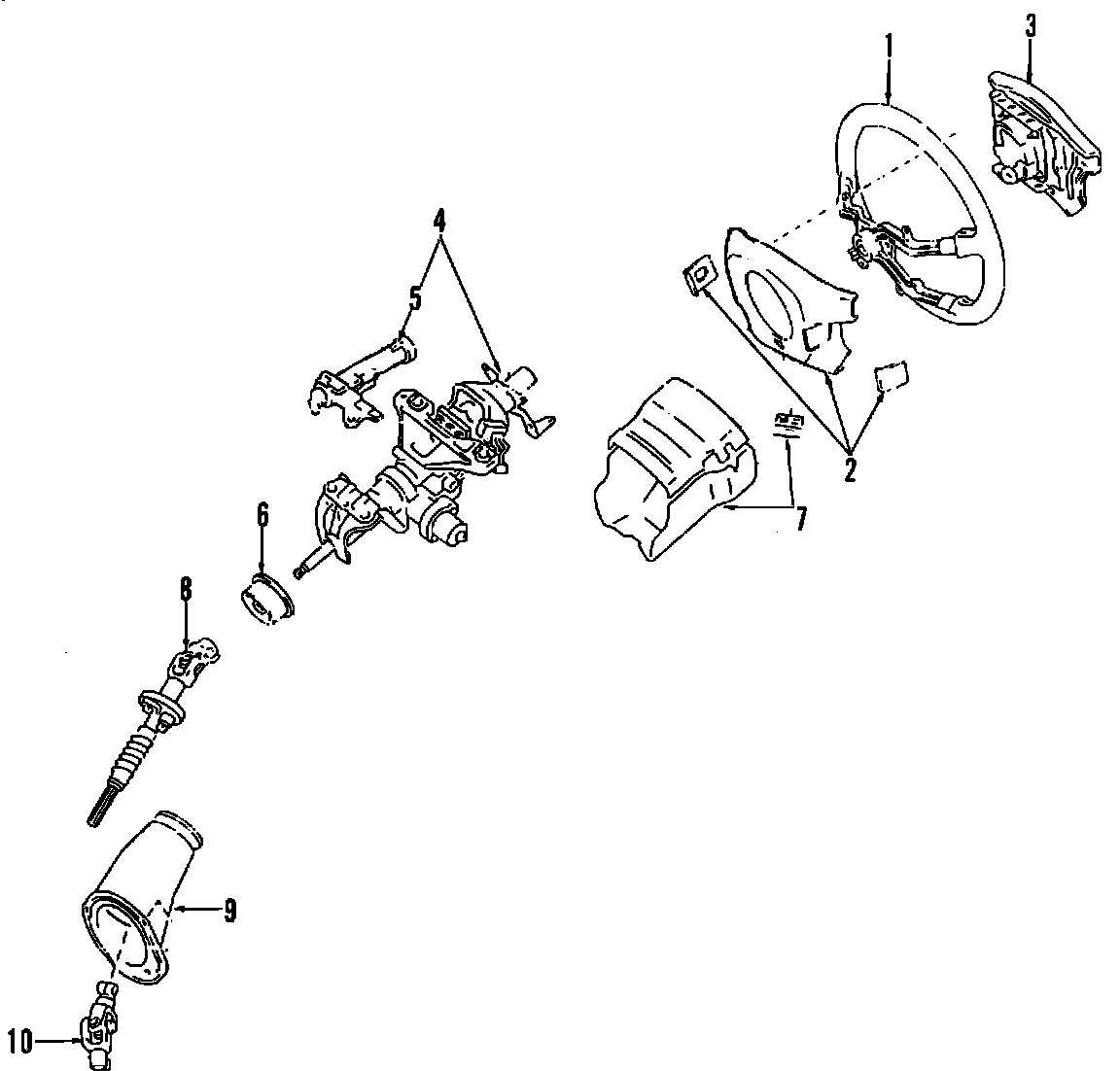 1
3
4
5
2
7
6
8
9
10