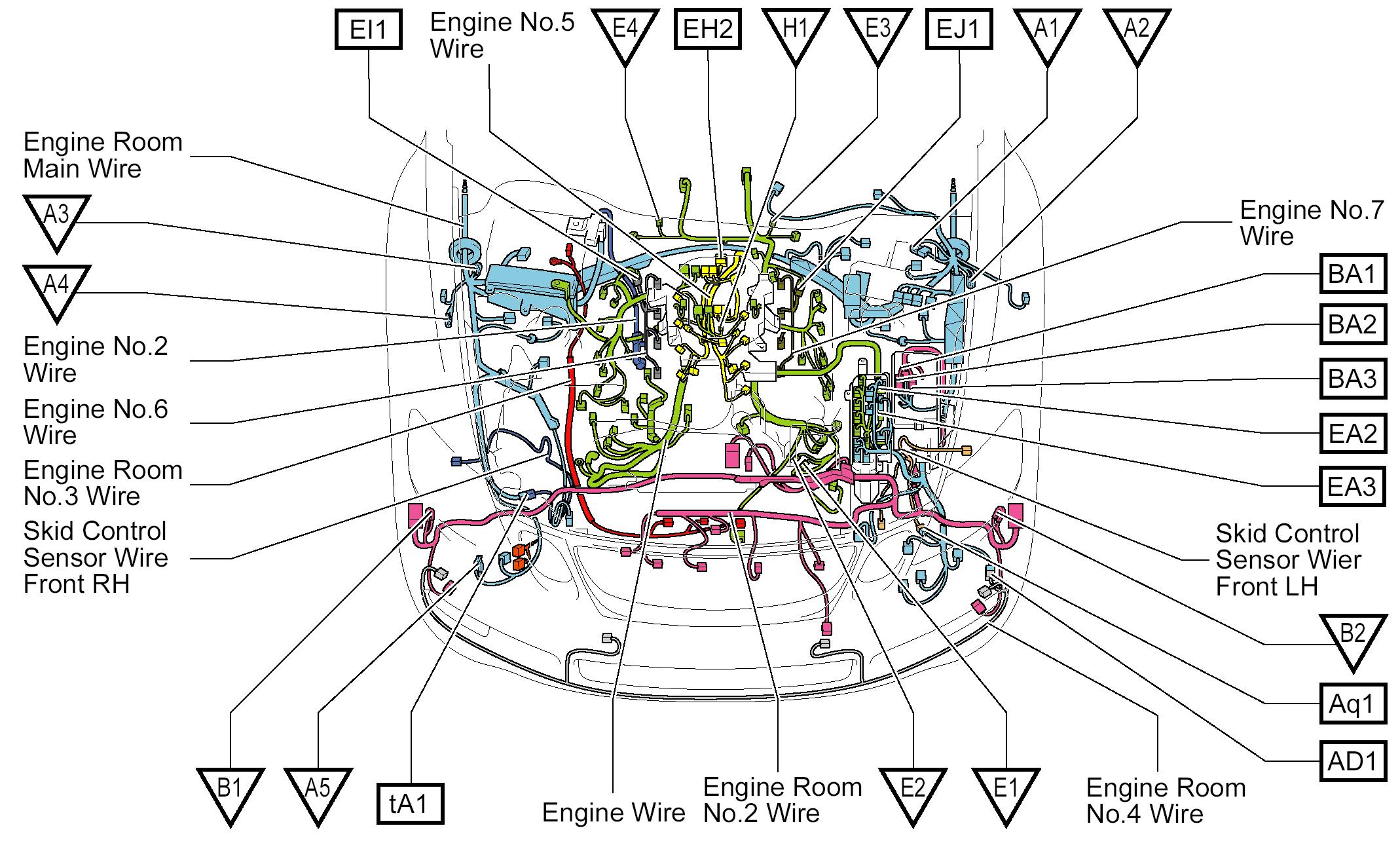 EI1
Engine No.5 Wire
E4
EH2
H1
E3
EJ1
A1
A2

Engine Room Main Wire
A3
A4
Engine No.2 Wire
Engine No.6 Wire
Engine Room No.3 Wire
Skid Control Sensor Wire Front RH

Engine No.7 Wire
BA1
BA2
BA3
EA2
EA3
Skid Control Sensor Wier Front LH
B2
Aq1
AD1

B1
A5
tA1
Engine Wire
Engine Room No.2 Wire
E2
E1
Engine Room No.4 Wire