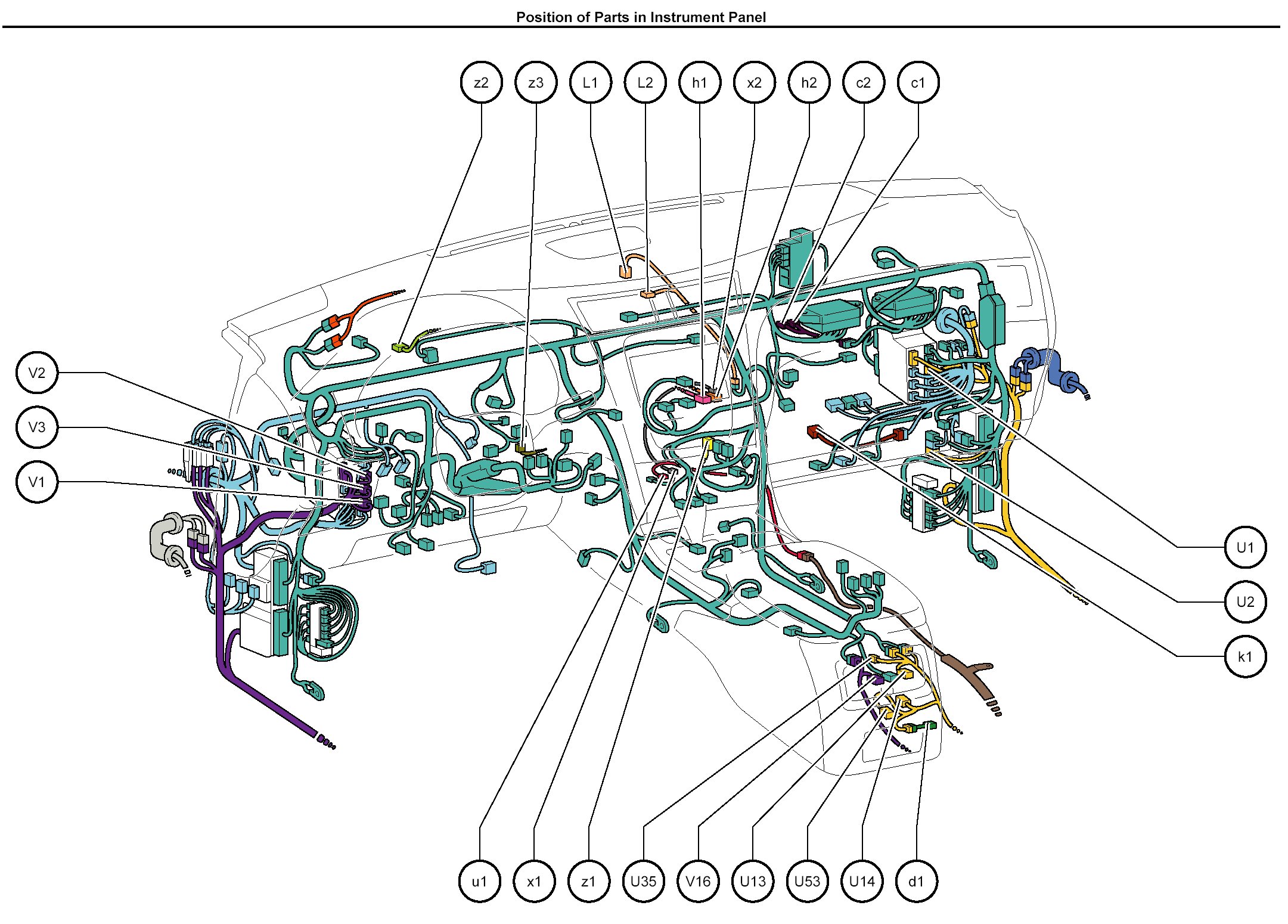 Position of Parts in Instrument Panel

z2
z3
L1
L2
h1
x2
h2
c2
c1

V2
V3
V1

U1
U2
k1

u1
x1
z1
U35
V16
U13
U53
U14
d1