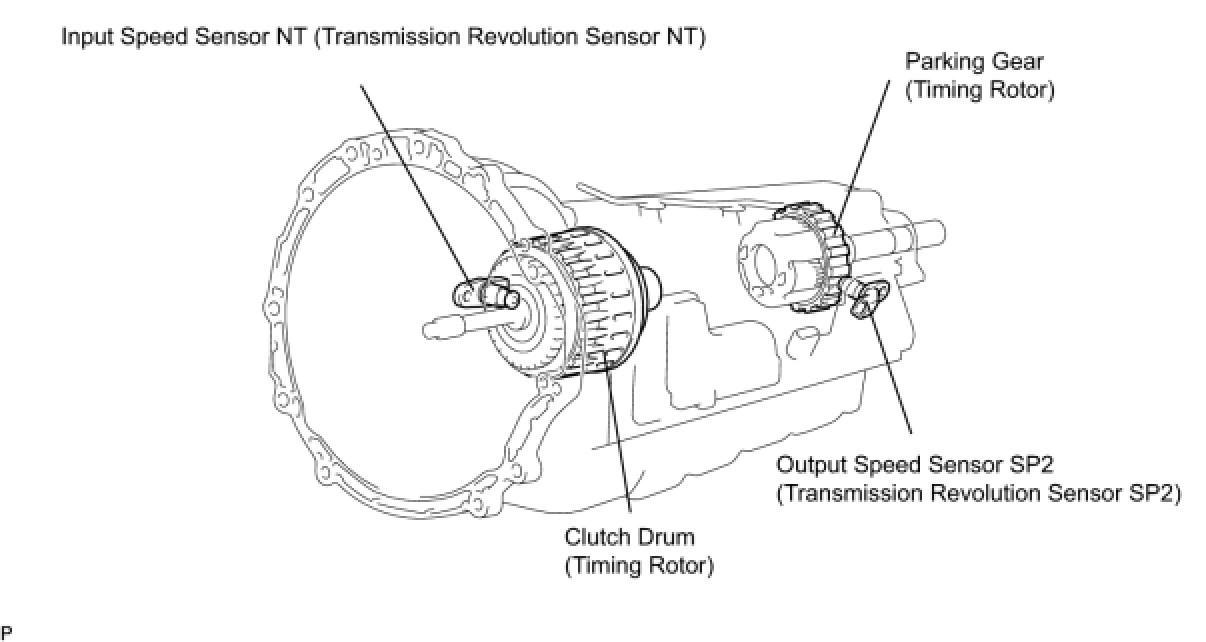 Input Speed Sensor NT (Transmission Revolution Sensor NT)

Parking Gear
(Timing Rotor)

Output Speed Sensor SP2
(Transmission Revolution Sensor SP2)

Clutch Drum
(Timing Rotor)

P