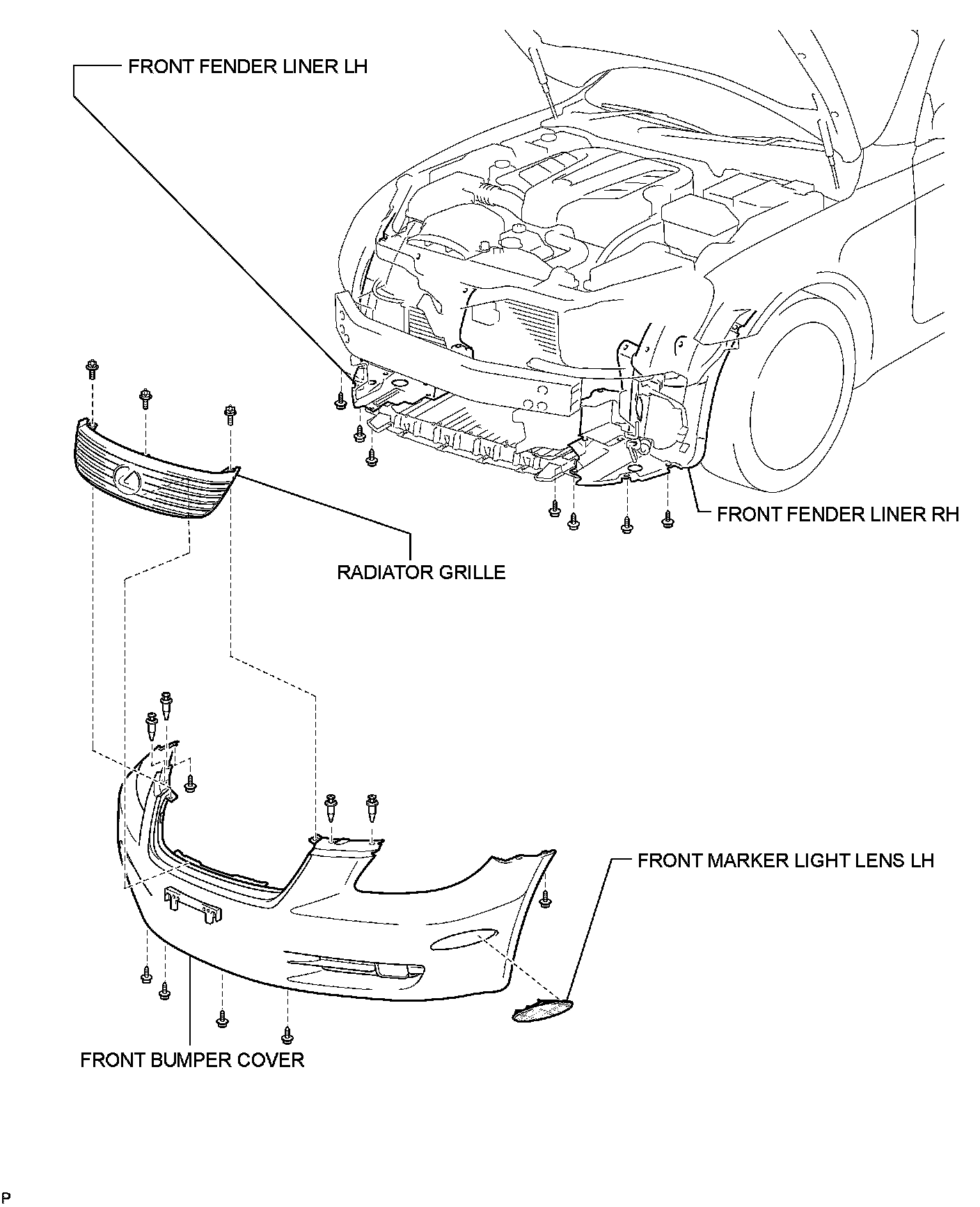 FRONT FENDER LINER LH

FRONT FENDER LINER RH

RADIATOR GRILLE

FRONT MARKER LIGHT LENS LH

FRONT BUMPER COVER

P