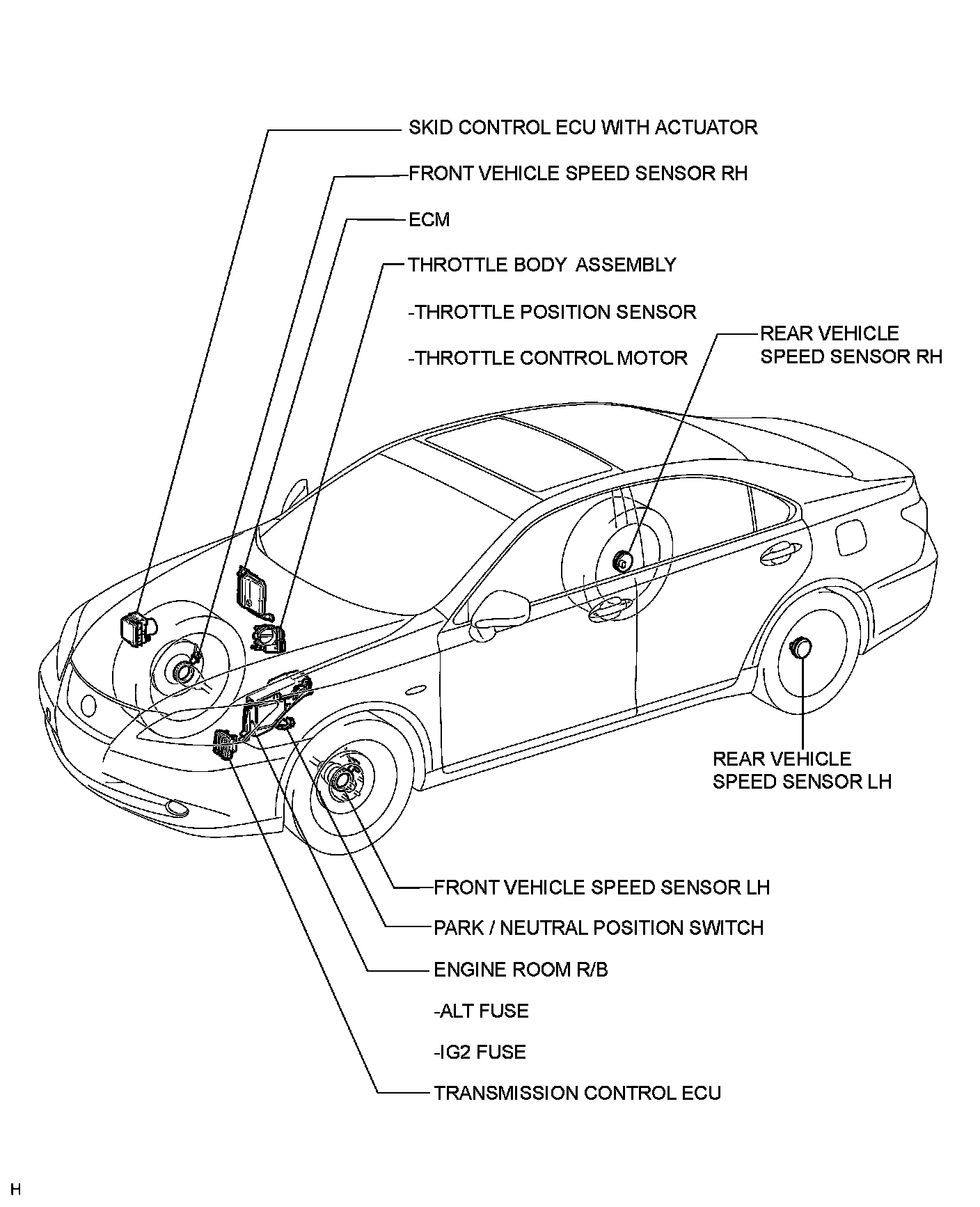 SKID CONTROL ECU WITH ACTUATOR

FRONT VEHICLE SPEED SENSOR RH

ECM

THROTTLE BODY ASSEMBLY

-THROTTLE POSITION SENSOR

-THROTTLE CONTROL MOTOR

REAR VEHICLE SPEED SENSOR RH

REAR VEHICLE SPEED SENSOR LH

FRONT VEHICLE SPEED SENSOR LH

PARK / NEUTRAL POSITION SWITCH

ENGINE ROOM R/B

-ALT FUSE

-IG2 FUSE

TRANSMISSION CONTROL ECU

H