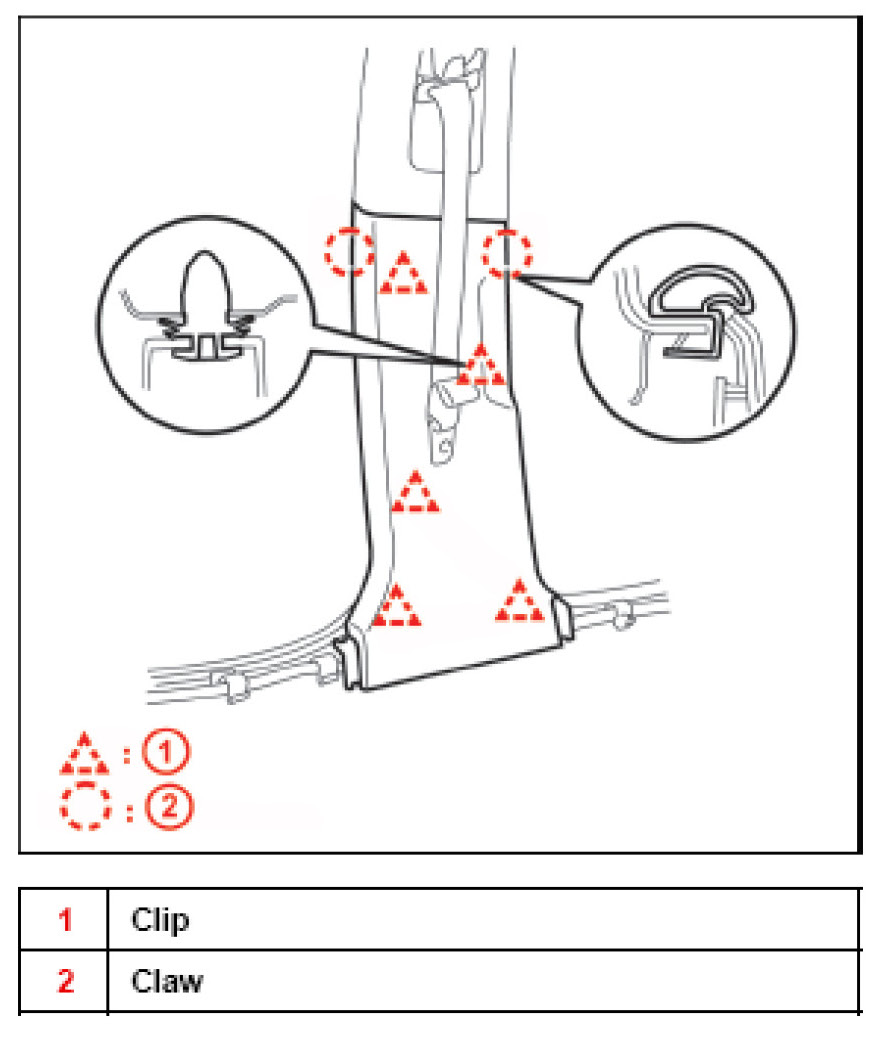 : ①
: ②

| 1 | Clip |
|---|---|
| 2 | Claw |