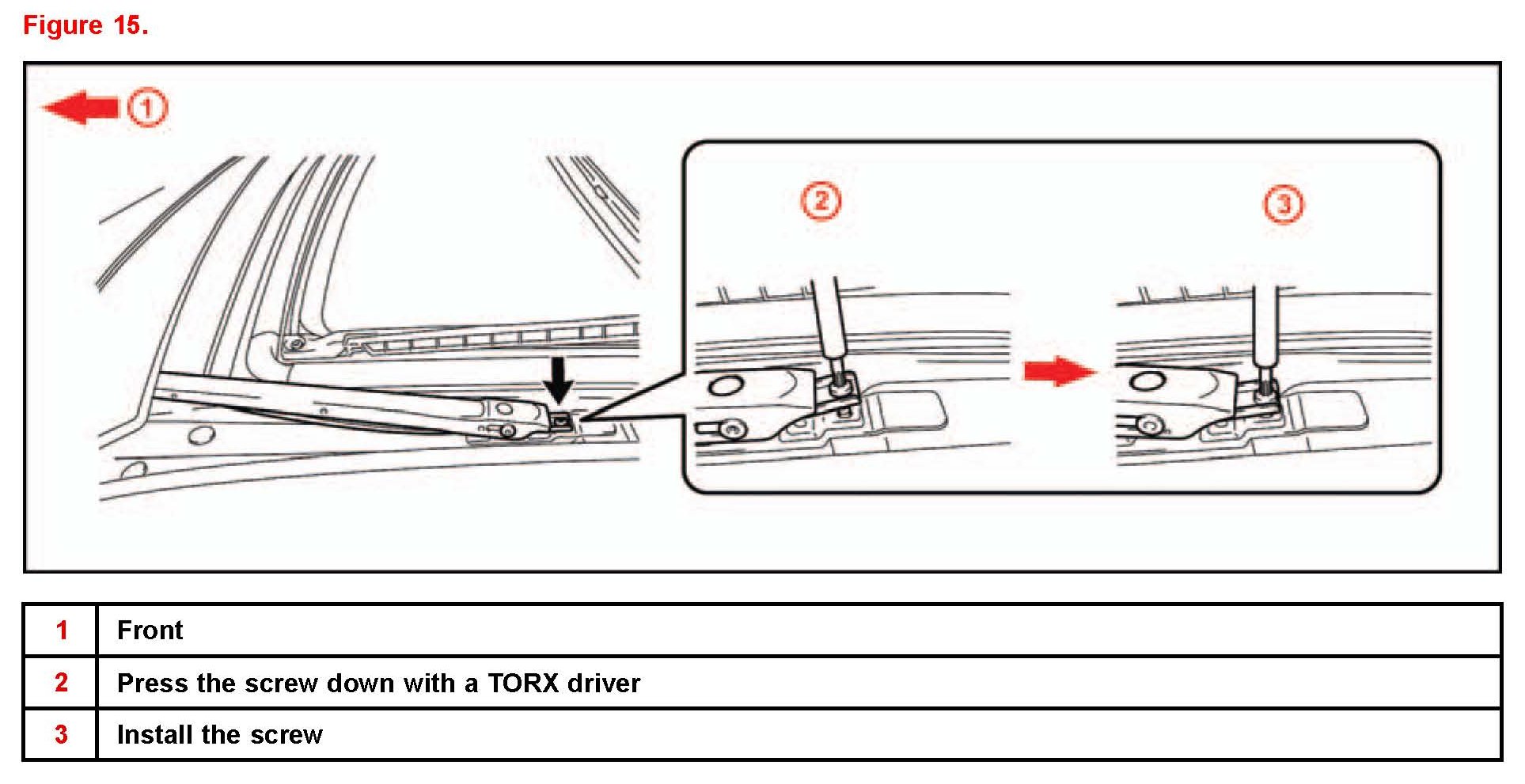 Figure 15.

1

2

3

| 1 | Front |
|---|---|
| 2 | Press the screw down with a TORX driver |
| 3 | Install the screw |