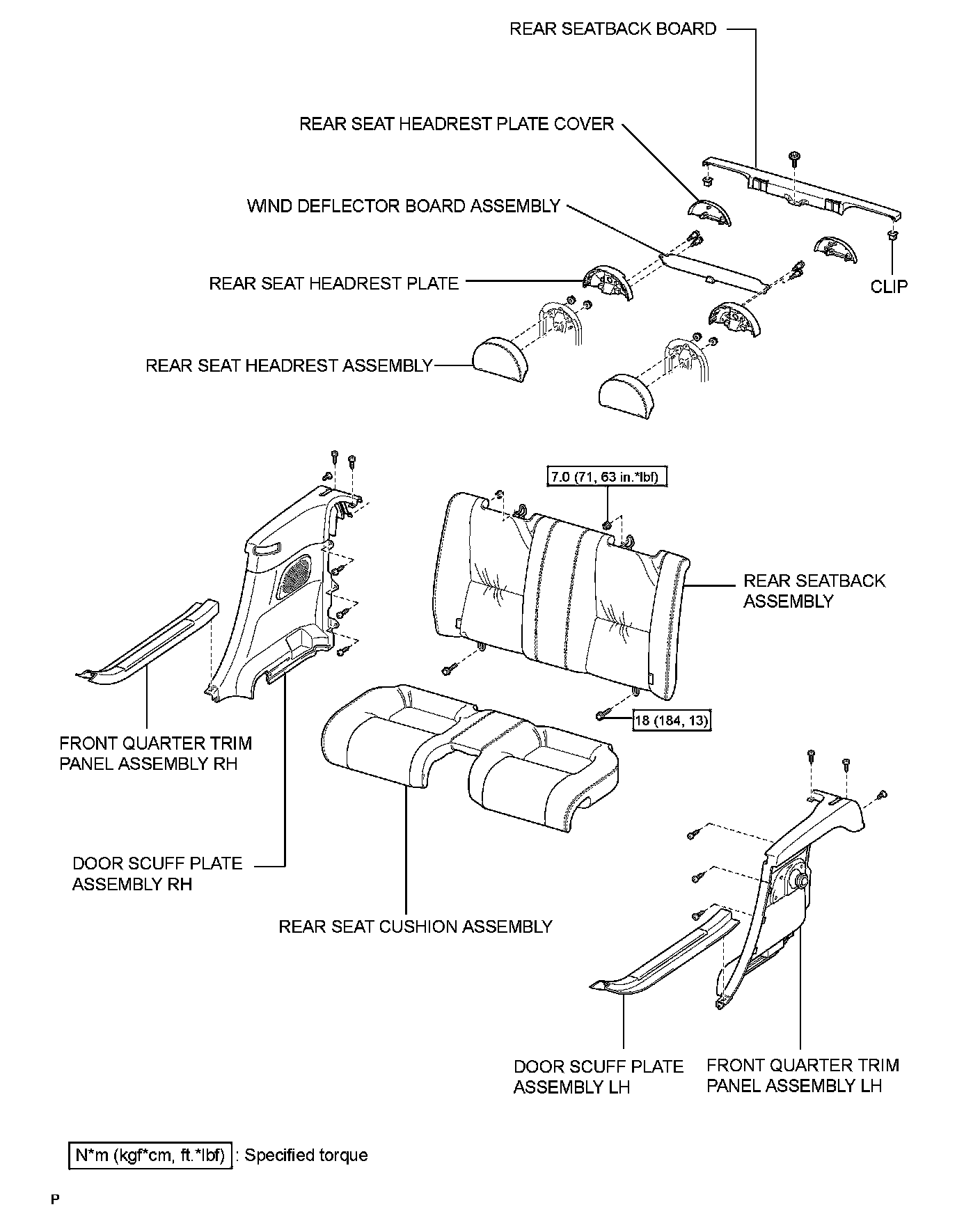 REAR SEATBACK BOARD

REAR SEAT HEADREST PLATE COVER

WIND DEFLECTOR BOARD ASSEMBLY

REAR SEAT HEADREST PLATE

CLIP

REAR SEAT HEADREST ASSEMBLY

7.0 (71, 63 in.*lbf)

REAR SEATBACK ASSEMBLY

18 (184, 13)

FRONT QUARTER TRIM PANEL ASSEMBLY RH

DOOR SCUFF PLATE ASSEMBLY RH

REAR SEAT CUSHION ASSEMBLY

DOOR SCUFF PLATE ASSEMBLY LH

FRONT QUARTER TRIM PANEL ASSEMBLY LH

N*m (kgf*cm, ft.*lbf) : Specified torque

P