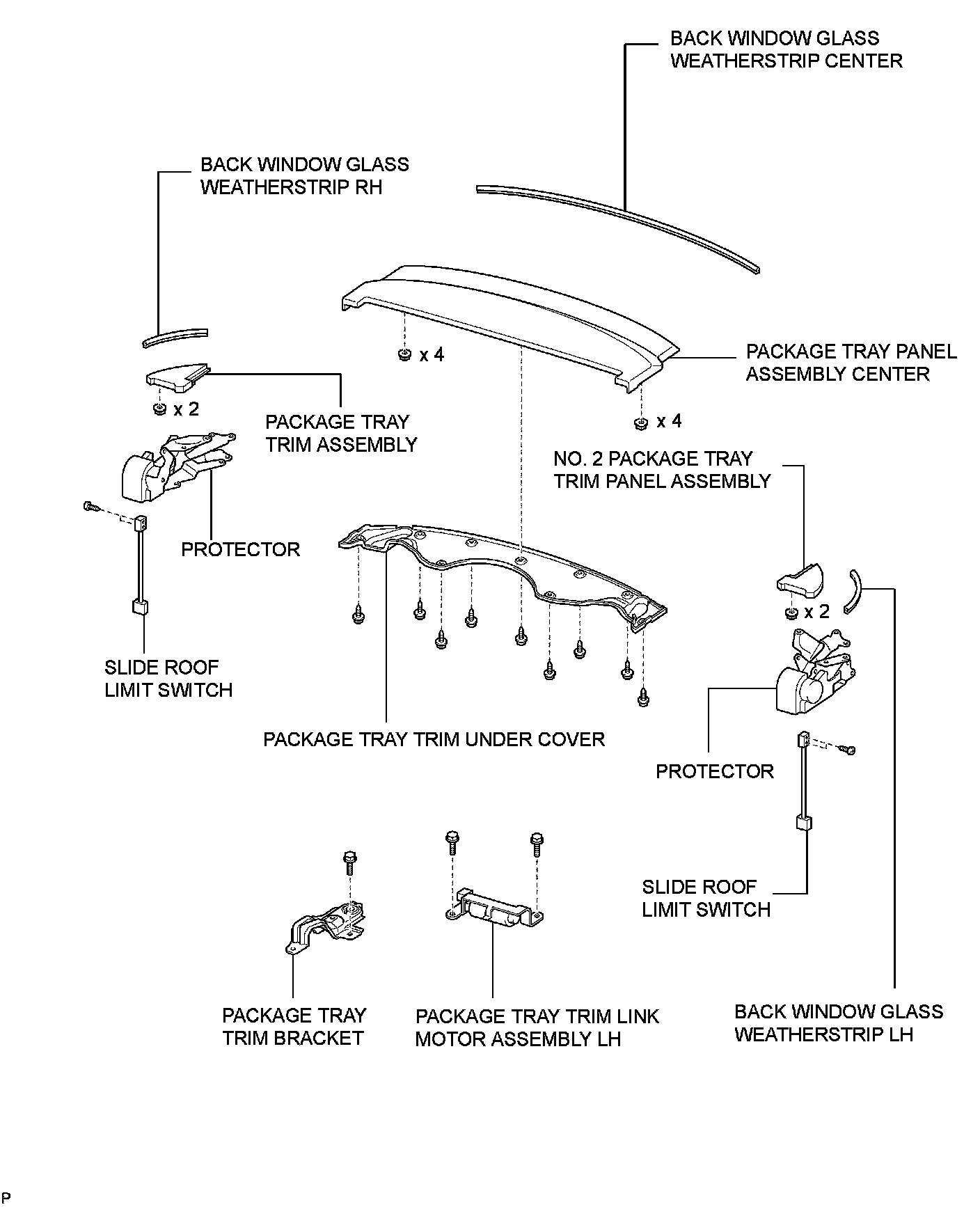 BACK WINDOW GLASS WEATHERSTRIP CENTER

BACK WINDOW GLASS WEATHERSTRIP RH

x 4

PACKAGE TRAY PANEL ASSEMBLY CENTER

x 2

PACKAGE TRAY TRIM ASSEMBLY

x 4

NO. 2 PACKAGE TRAY TRIM PANEL ASSEMBLY

PROTECTOR

x 2

SLIDE ROOF LIMIT SWITCH

PACKAGE TRAY TRIM UNDER COVER

PROTECTOR

SLIDE ROOF LIMIT SWITCH

PACKAGE TRAY TRIM BRACKET

PACKAGE TRAY TRIM LINK MOTOR ASSEMBLY LH

BACK WINDOW GLASS WEATHERSTRIP LH

P