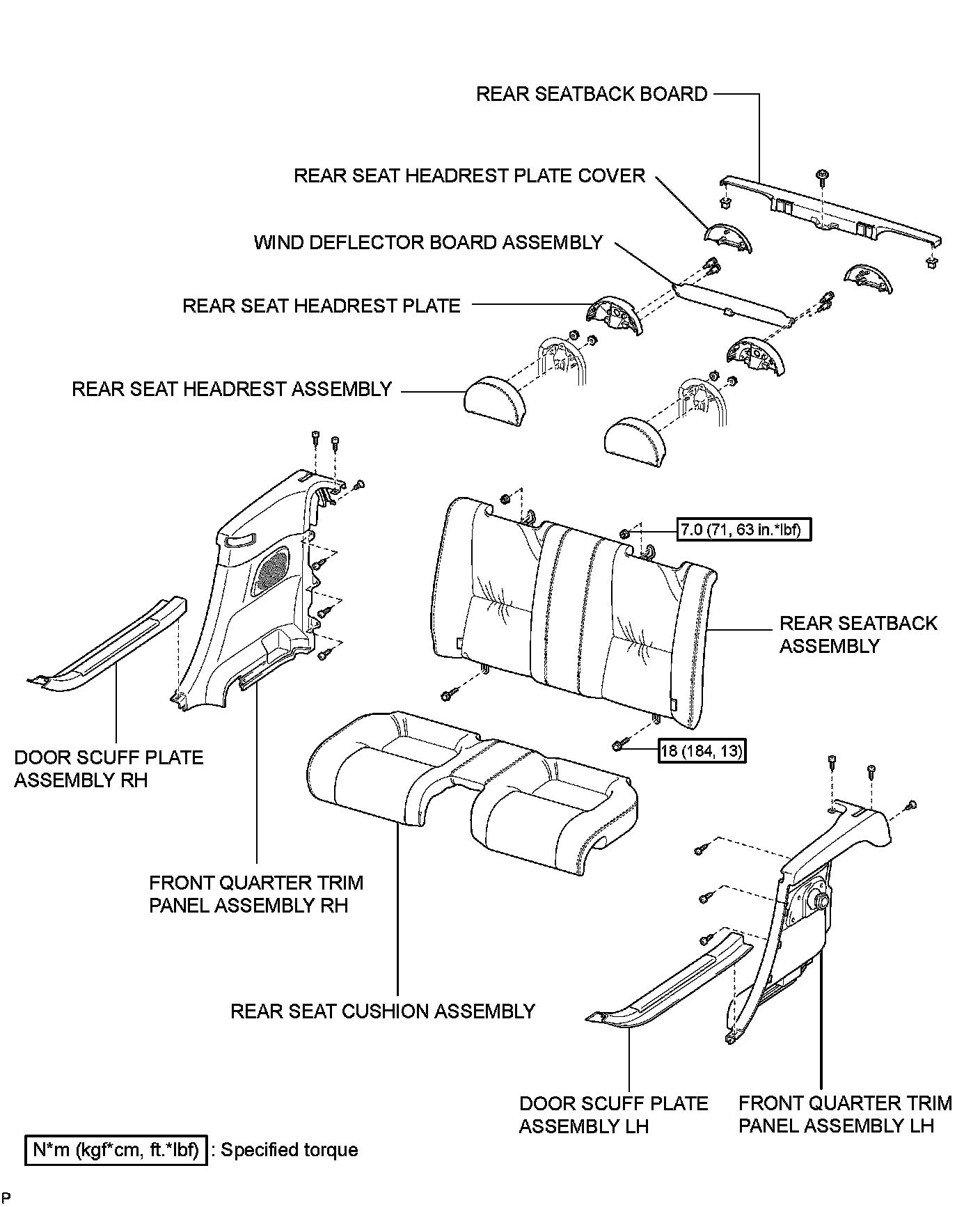 REAR SEATBACK BOARD

REAR SEAT HEADREST PLATE COVER

WIND DEFLECTOR BOARD ASSEMBLY

REAR SEAT HEADREST PLATE

REAR SEAT HEADREST ASSEMBLY

7.0 (71, 63 in.*lbf)

REAR SEATBACK ASSEMBLY

18 (184, 13)

DOOR SCUFF PLATE ASSEMBLY RH

FRONT QUARTER TRIM PANEL ASSEMBLY RH

REAR SEAT CUSHION ASSEMBLY

DOOR SCUFF PLATE ASSEMBLY LH

FRONT QUARTER TRIM PANEL ASSEMBLY LH

N*m (kgf*cm, ft.*lbf) : Specified torque

P