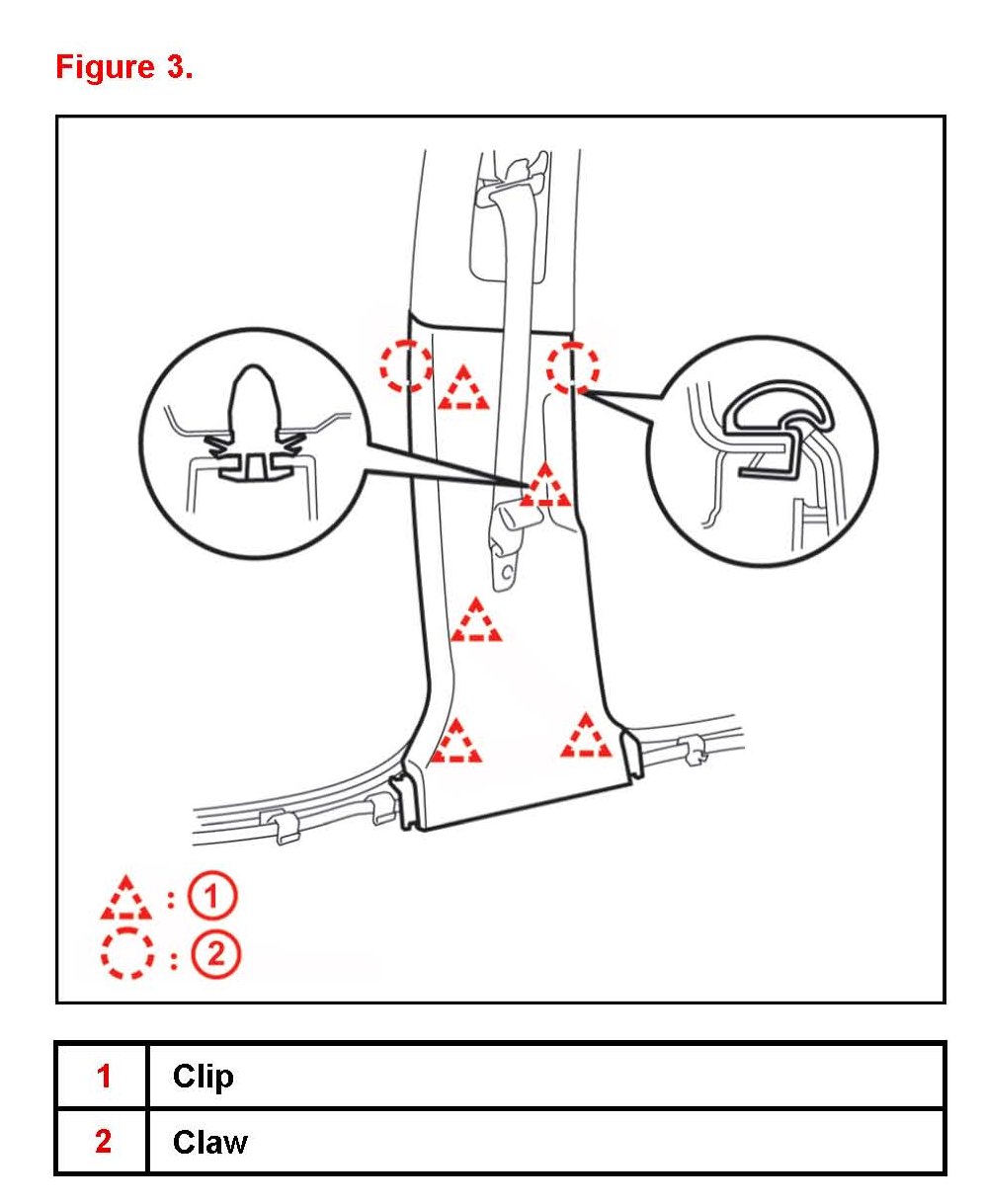 Figure 3.

: 1
: 2

| 1 | Clip |
|---|---|
| 2 | Claw |