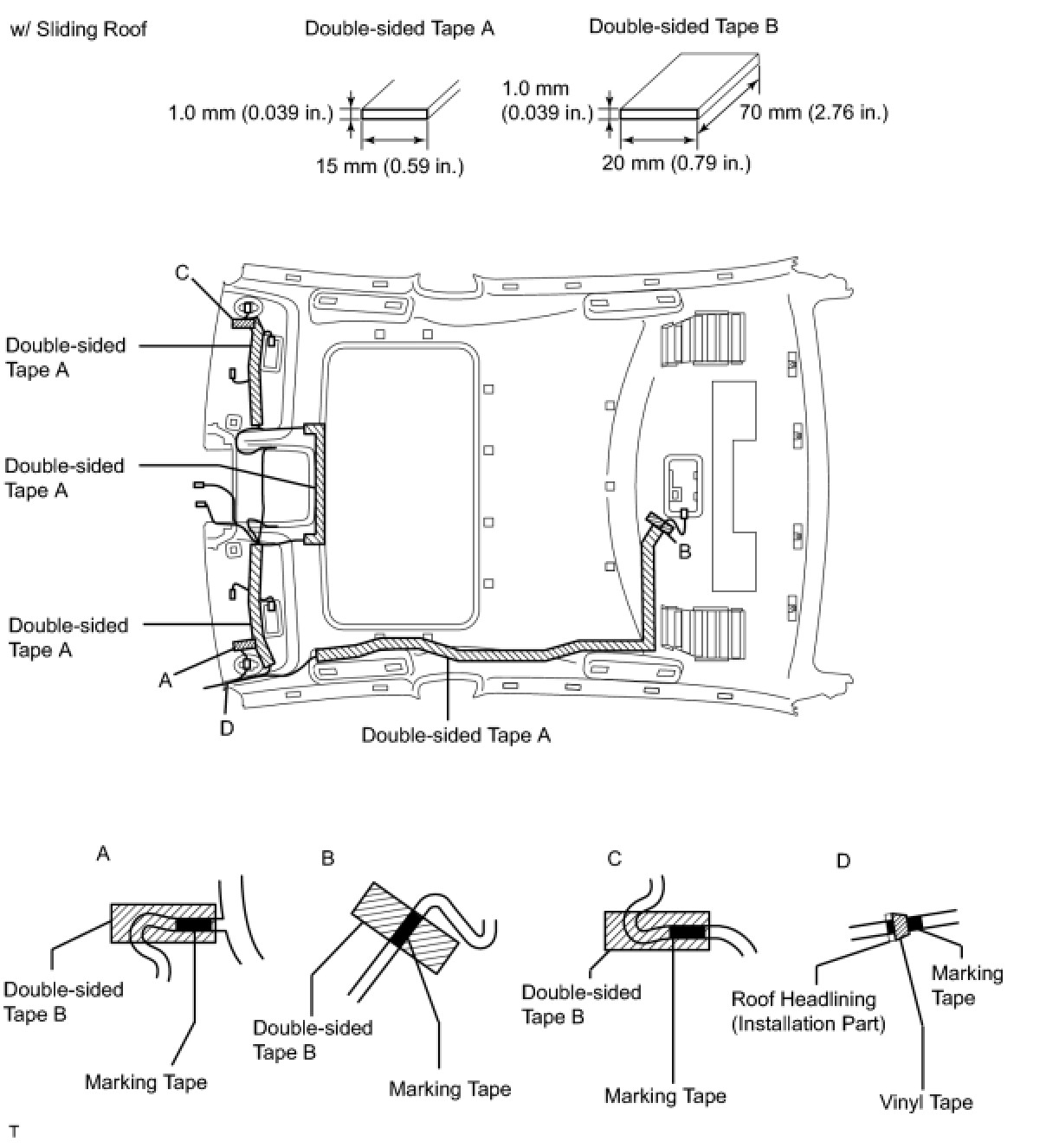 w/ Sliding Roof

Double-sided Tape A

1.0 mm (0.039 in.)

15 mm (0.59 in.)

Double-sided Tape B

1.0 mm (0.039 in.)

70 mm (2.76 in.)

20 mm (0.79 in.)

C

Double-sided Tape A

Double-sided Tape A

Double-sided Tape A

A

D

B

Double-sided Tape A

A

Double-sided Tape B

Marking Tape

B

Double-sided Tape B

Marking Tape

C

Double-sided Tape B

Marking Tape

D

Roof Headlining (Installation Part)

Marking Tape

Vinyl Tape

T