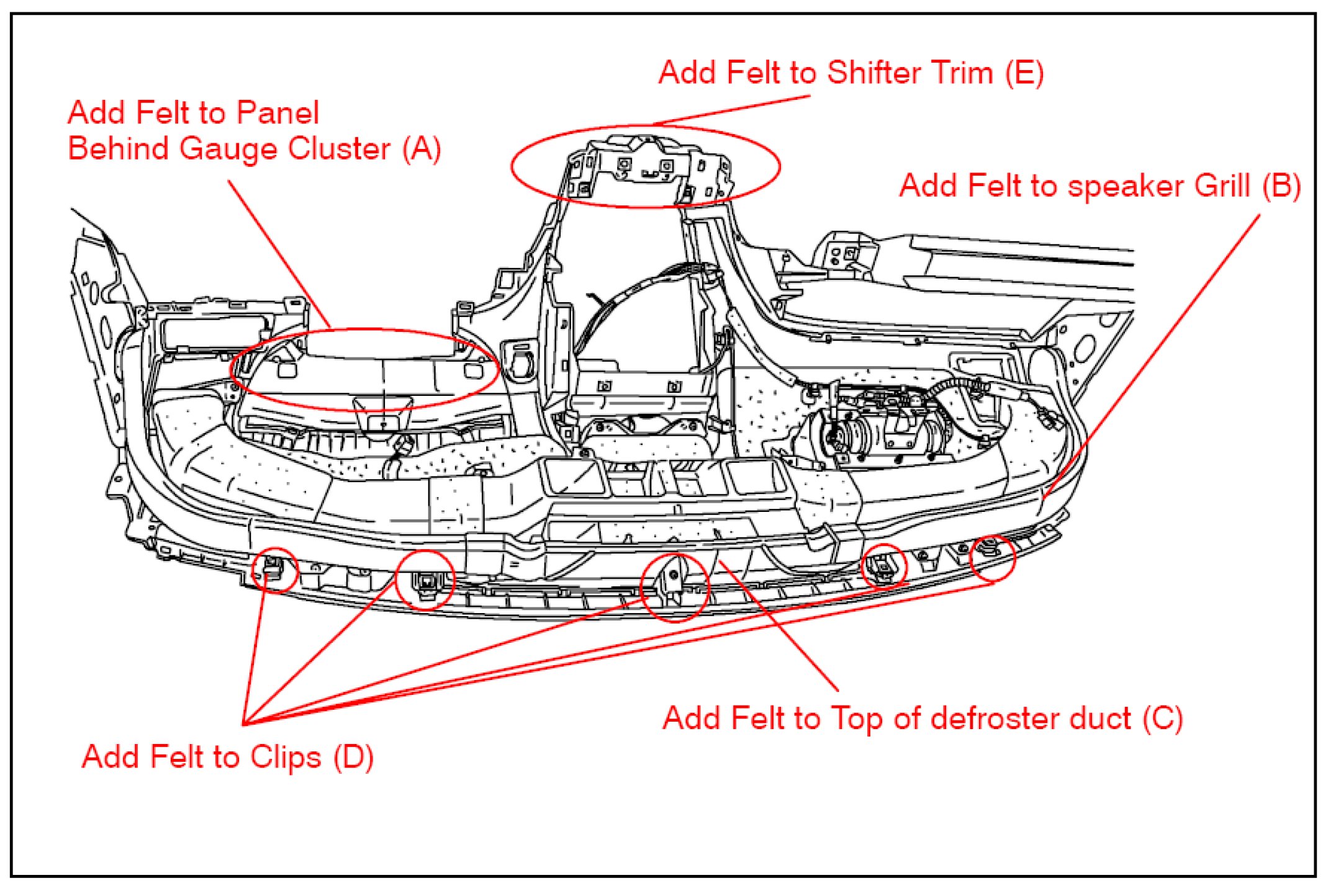 Add Felt to Shifter Trim (E)

Add Felt to Panel Behind Gauge Cluster (A)

Add Felt to speaker Grill (B)

Add Felt to Top of defroster duct (C)

Add Felt to Clips (D)