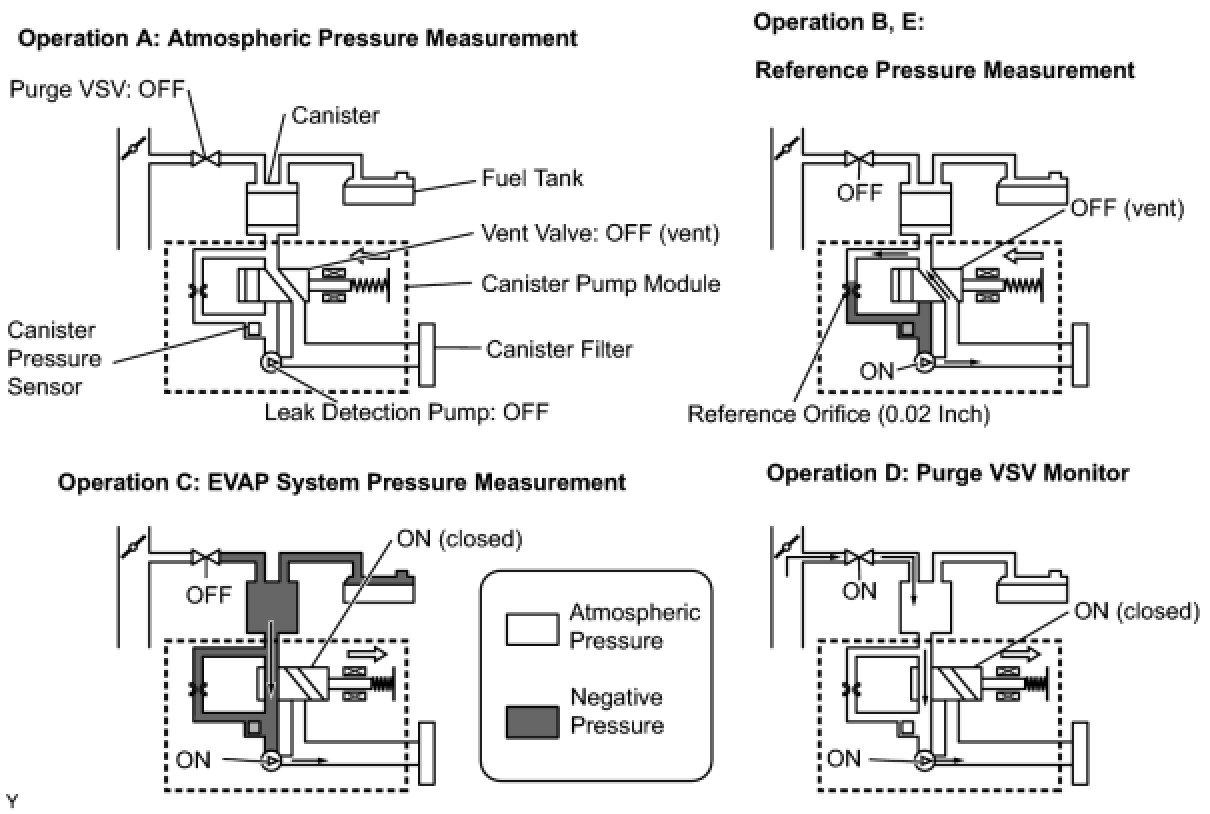 Operation A: Atmospheric Pressure Measurement

Purge VSV: OFF

Canister

Fuel Tank

Vent Valve: OFF (vent)

Canister Pump Module

Canister Pressure Sensor

Canister Filter

Leak Detection Pump: OFF

Operation B, E:

Reference Pressure Measurement

OFF

OFF (vent)

ON

Reference Orifice (0.02 Inch)

Operation C: EVAP System Pressure Measurement

ON (closed)

OFF

ON

Atmospheric Pressure

Negative Pressure

Operation D: Purge VSV Monitor

ON

ON (closed)

ON

Y