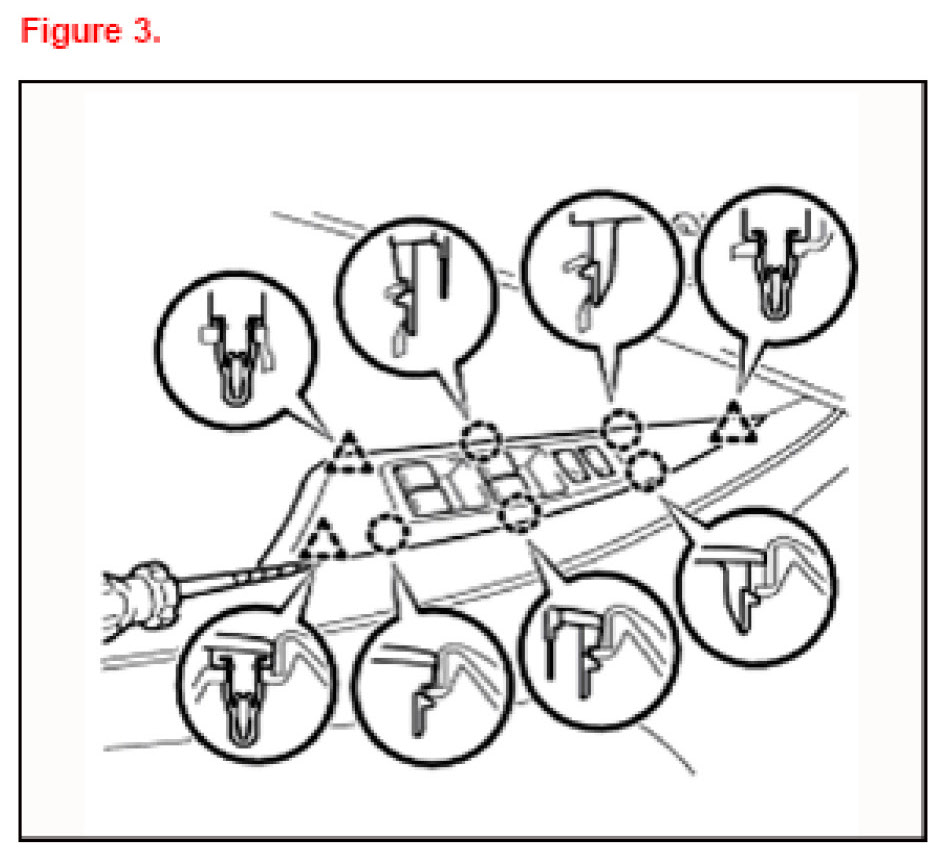 Figure 3.