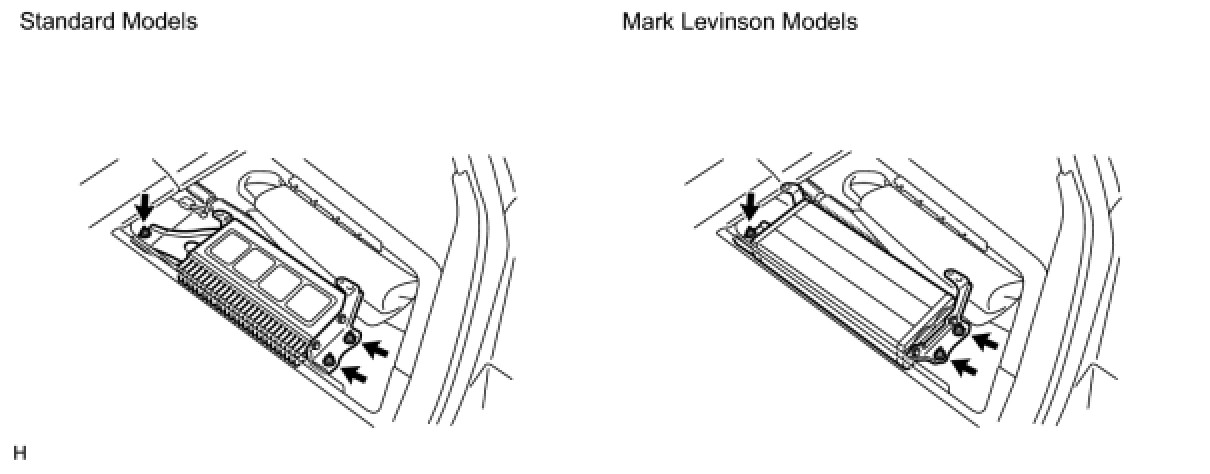 Standard Models

Mark Levinson Models

H