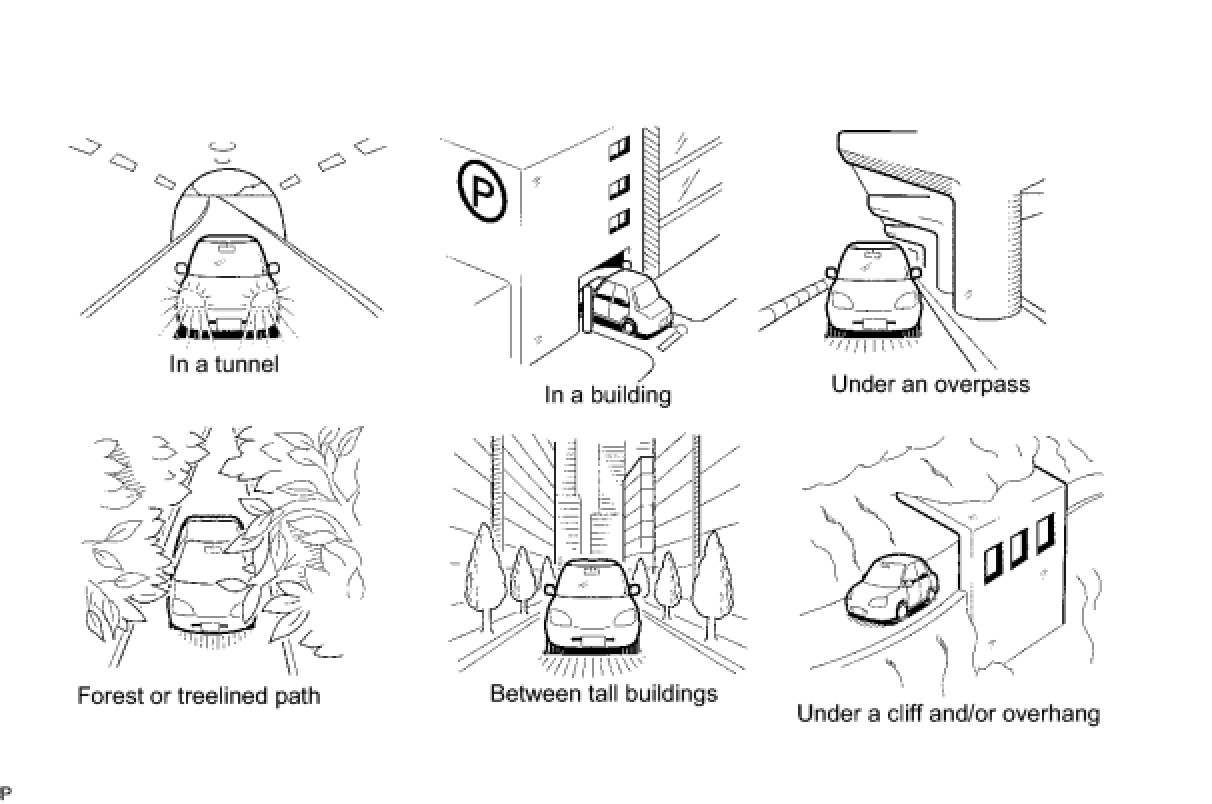 P

In a tunnel

In a building

Under an overpass

Forest or treelined path

Between tall buildings

Under a cliff and/or overhang

P