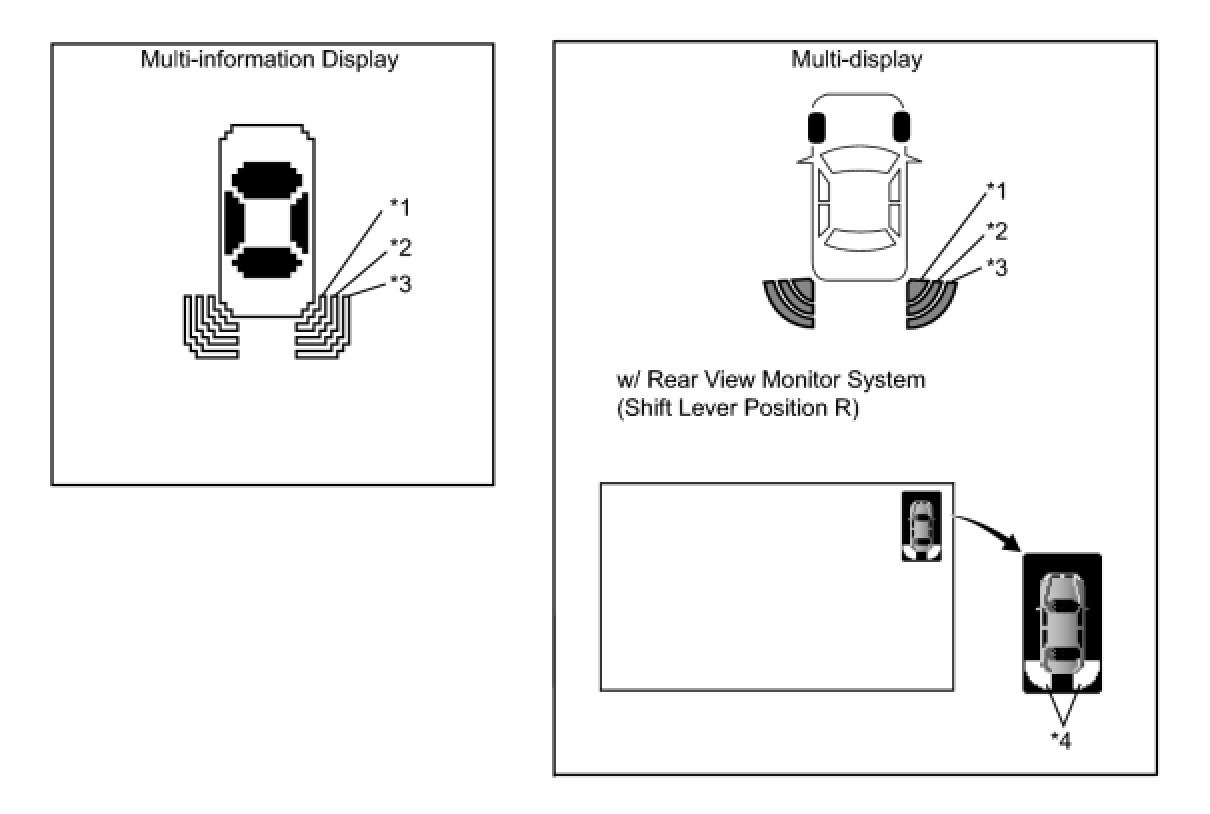 Multi-information Display

*1
*2
*3

Multi-display

*1
*2
*3

w/ Rear View Monitor System
(Shift Lever Position R)

*4