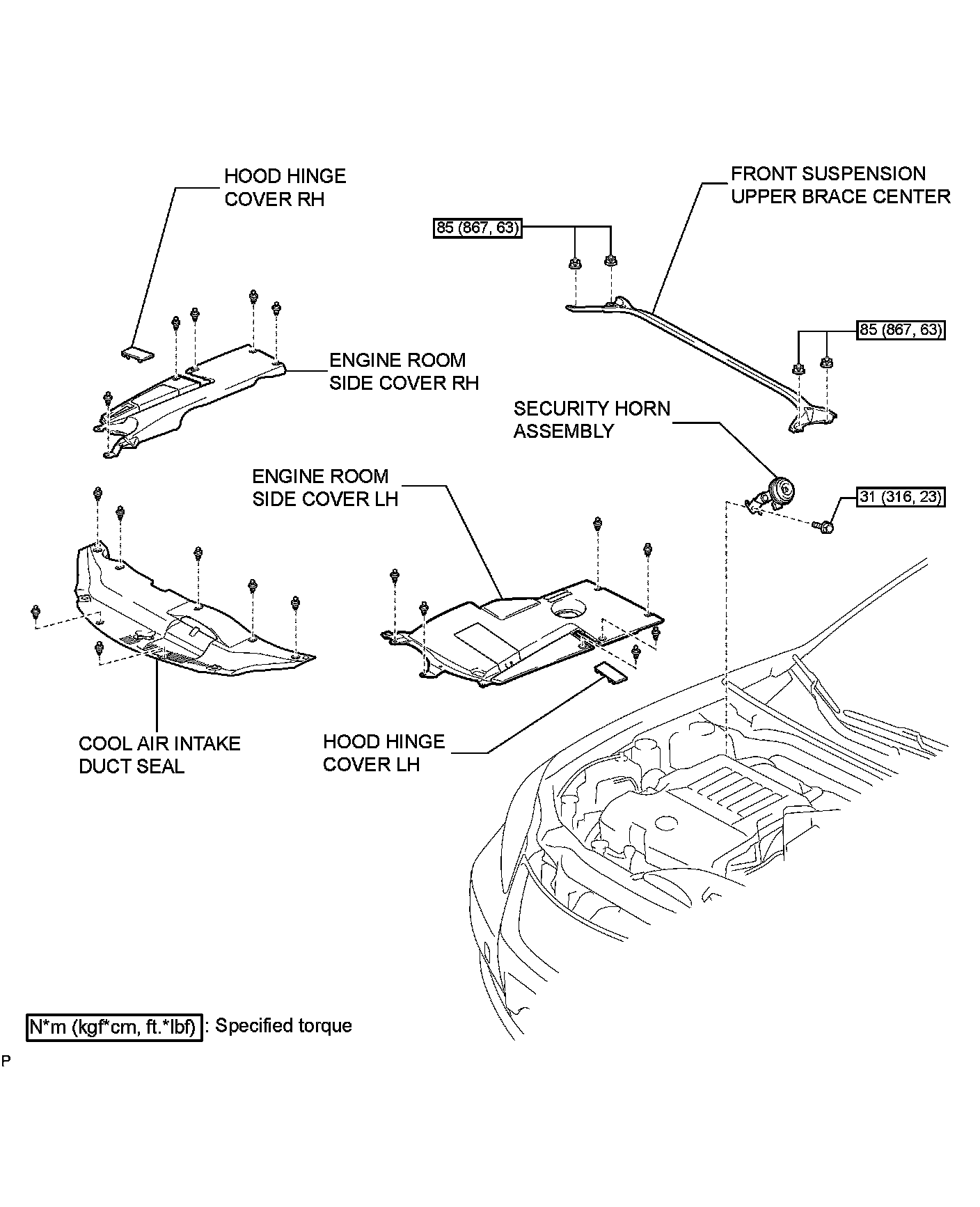 HOOD HINGE COVER RH

FRONT SUSPENSION UPPER BRACE CENTER

85 (867, 63)

85 (867, 63)

ENGINE ROOM SIDE COVER RH

SECURITY HORN ASSEMBLY

ENGINE ROOM SIDE COVER LH

31 (316, 23)

COOL AIR INTAKE DUCT SEAL

HOOD HINGE COVER LH

N*m (kgf*cm, ft.*lbf) : Specified torque

P