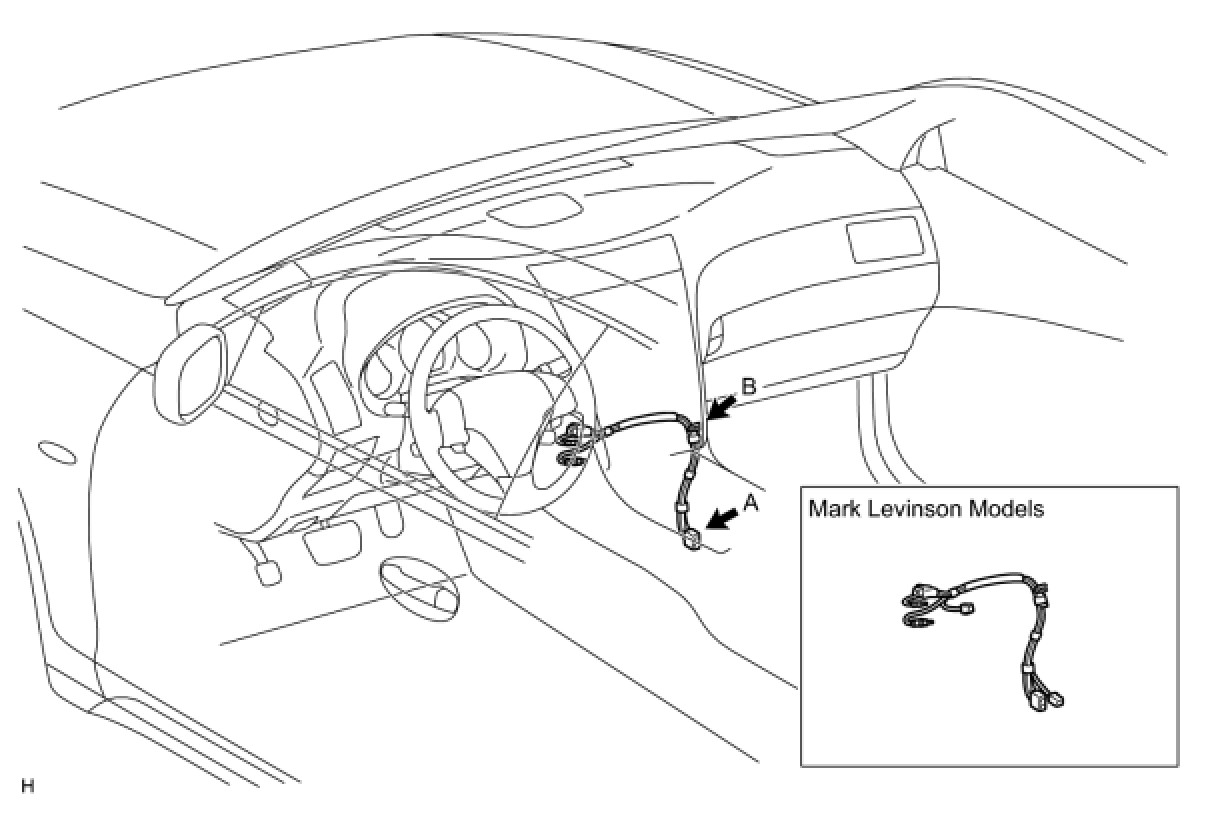 B

A

Mark Levinson Models

H