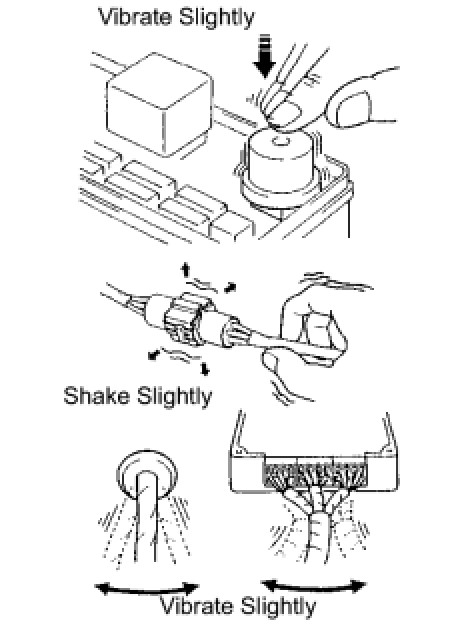 Vibrate Slightly

Shake Slightly

Vibrate Slightly