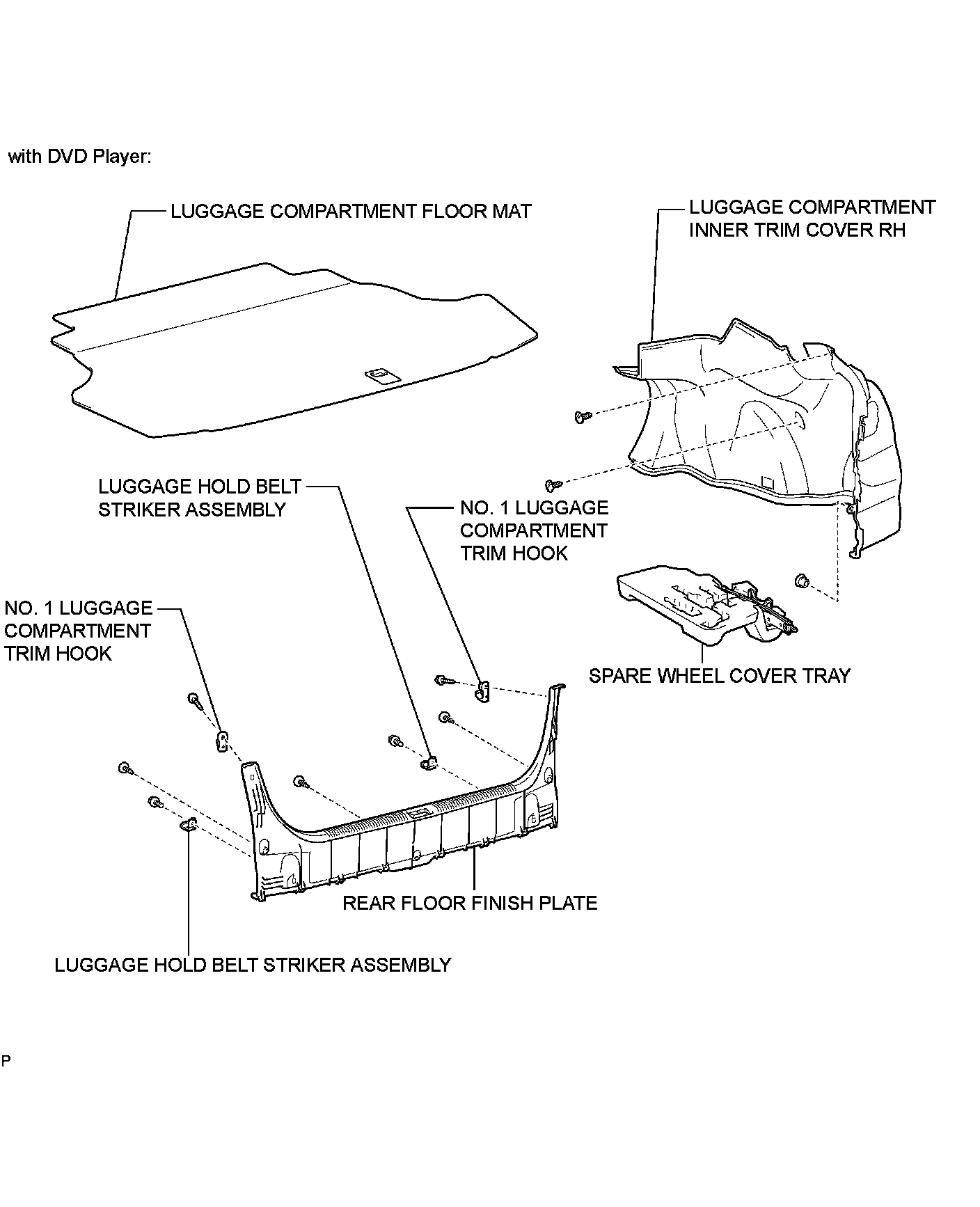 with DVD Player:

LUGGAGE COMPARTMENT FLOOR MAT

LUGGAGE COMPARTMENT INNER TRIM COVER RH

LUGGAGE HOLD BELT STRIKER ASSEMBLY

NO. 1 LUGGAGE COMPARTMENT TRIM HOOK

NO. 1 LUGGAGE COMPARTMENT TRIM HOOK

SPARE WHEEL COVER TRAY

REAR FLOOR FINISH PLATE

LUGGAGE HOLD BELT STRIKER ASSEMBLY

P