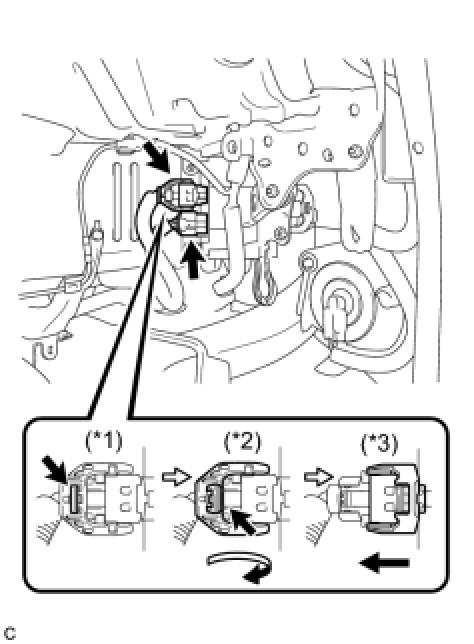 (*1)
(*2)
(*3)
C