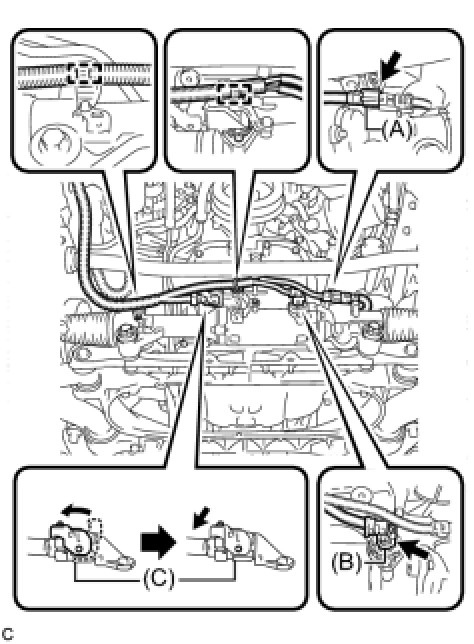 (A)

(C)

(B)

C