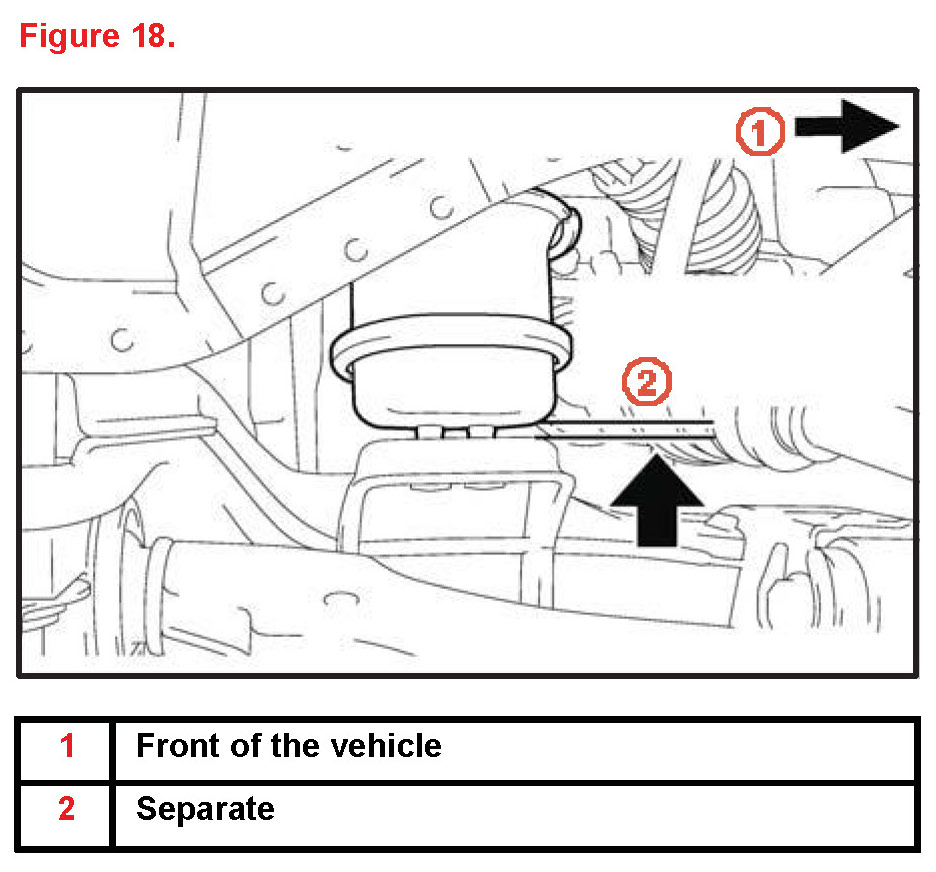 Figure 18.

1

2

| 1 | Front of the vehicle |
|---|---|
| 2 | Separate |