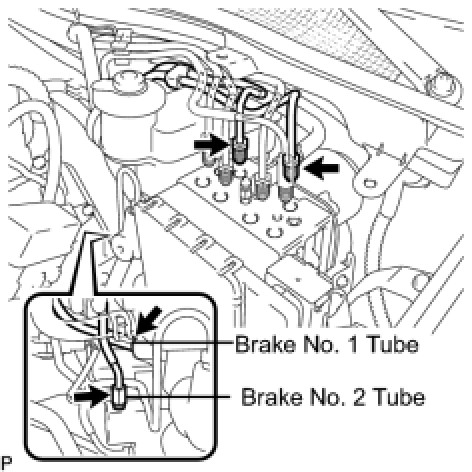 Brake No. 1 Tube
Brake No. 2 Tube
P