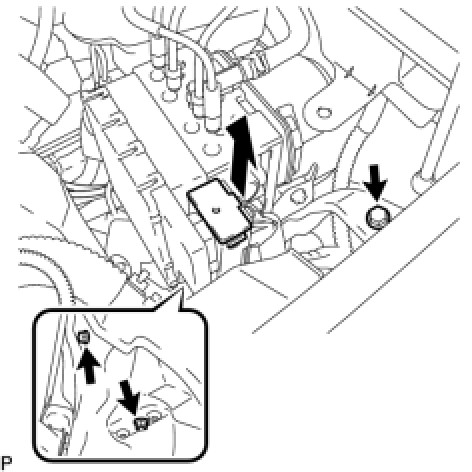 P