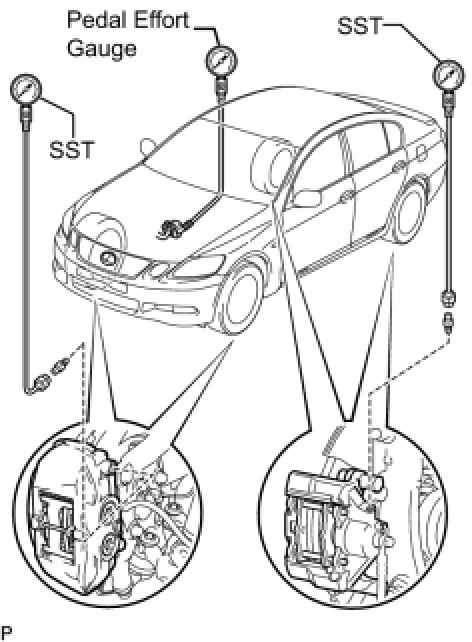 Pedal Effort Gauge

SST

SST

P