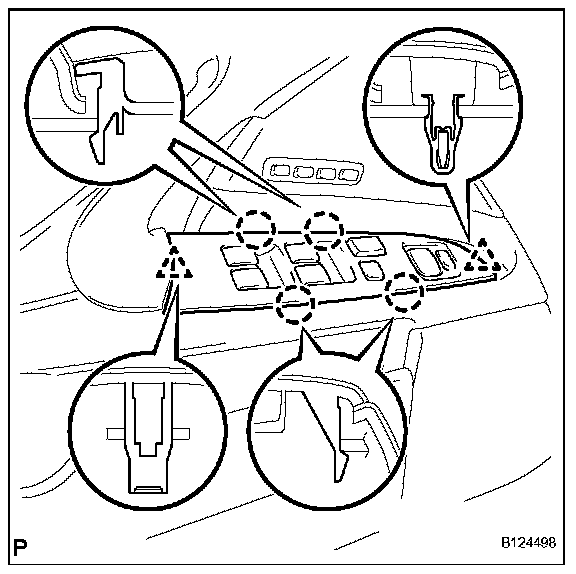 P

B124498