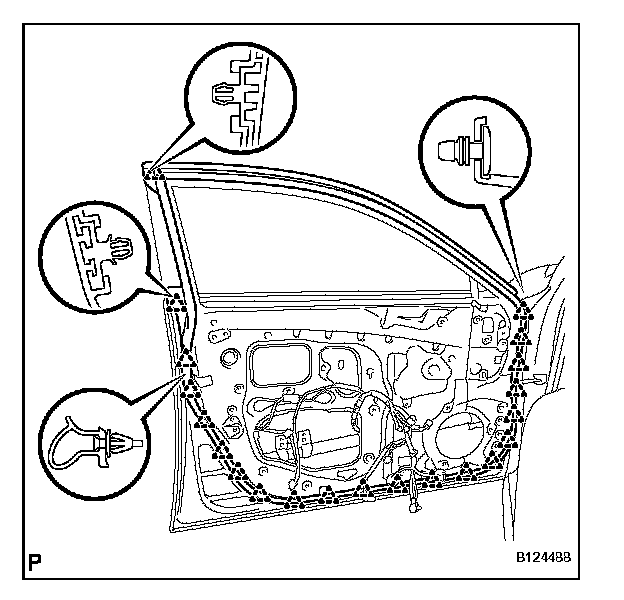 P

B124488