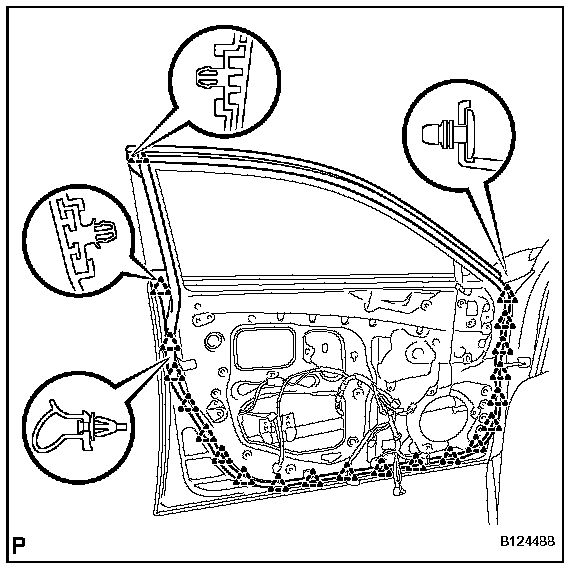 P

B124488