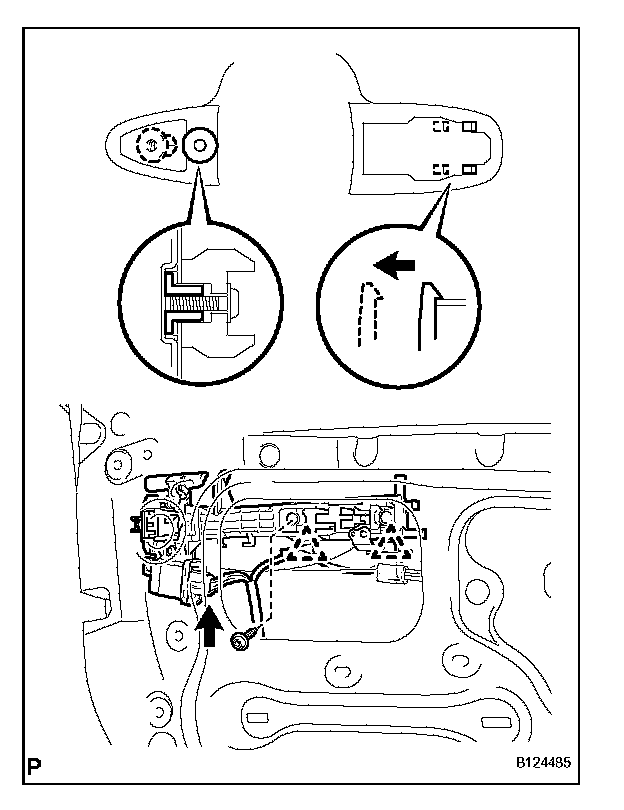 P

B124485