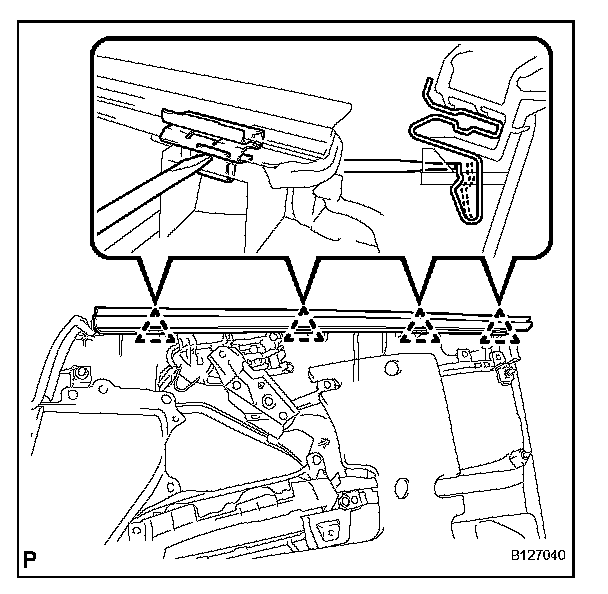 P

B127040