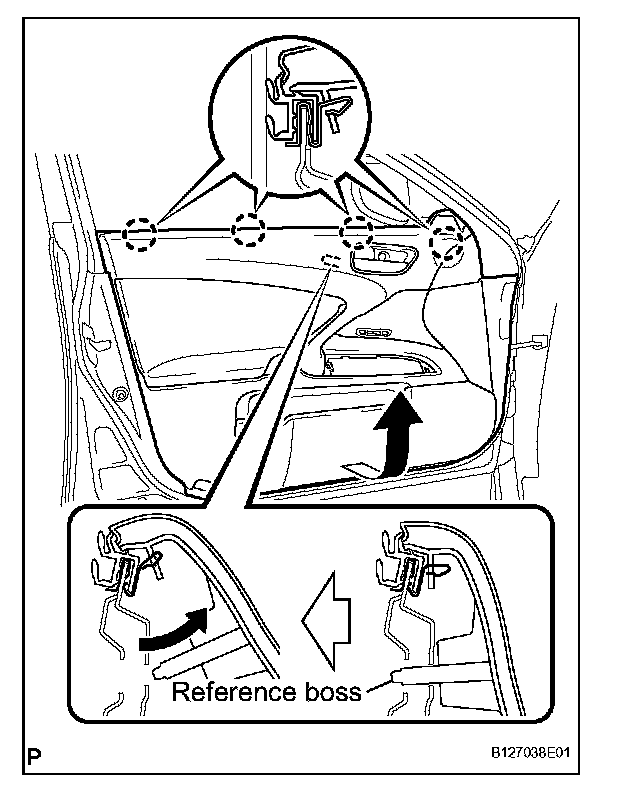 Reference boss

P

B127038E01