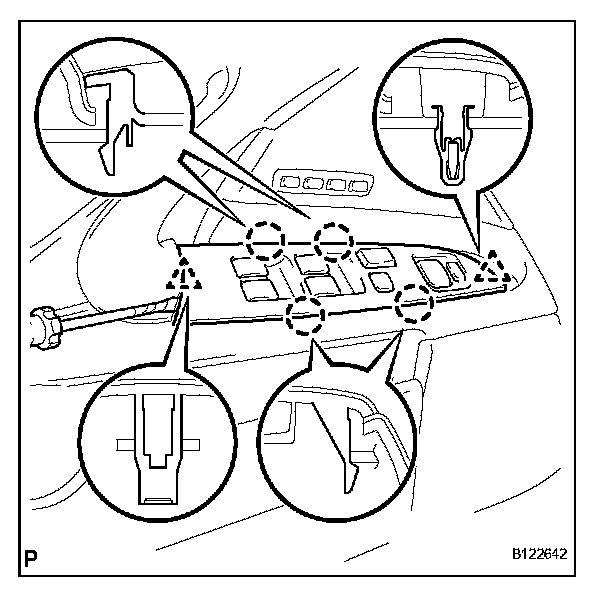 P
B122642