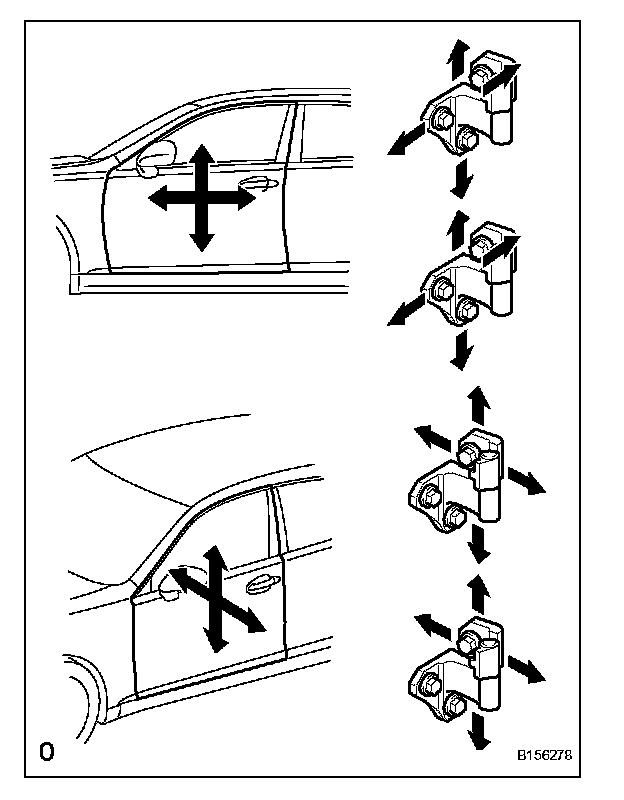 0

B156278