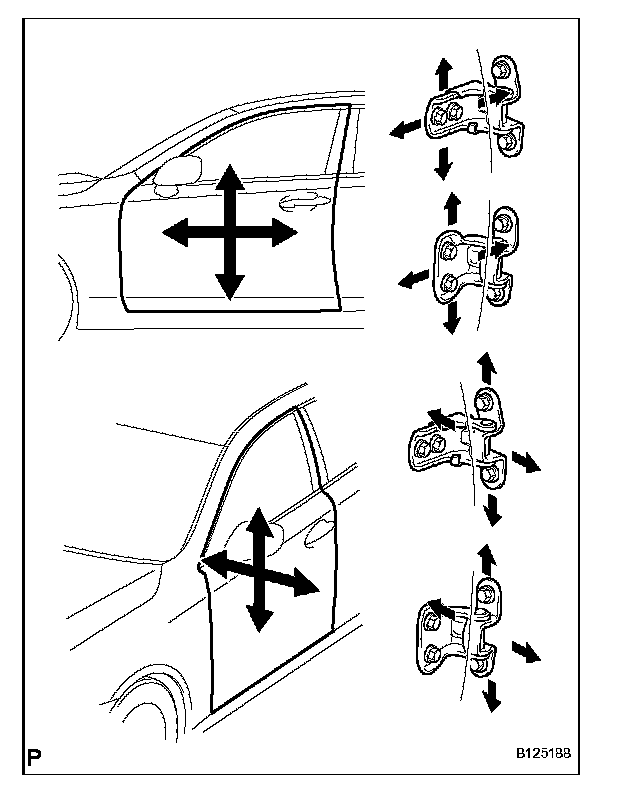 P

B125188